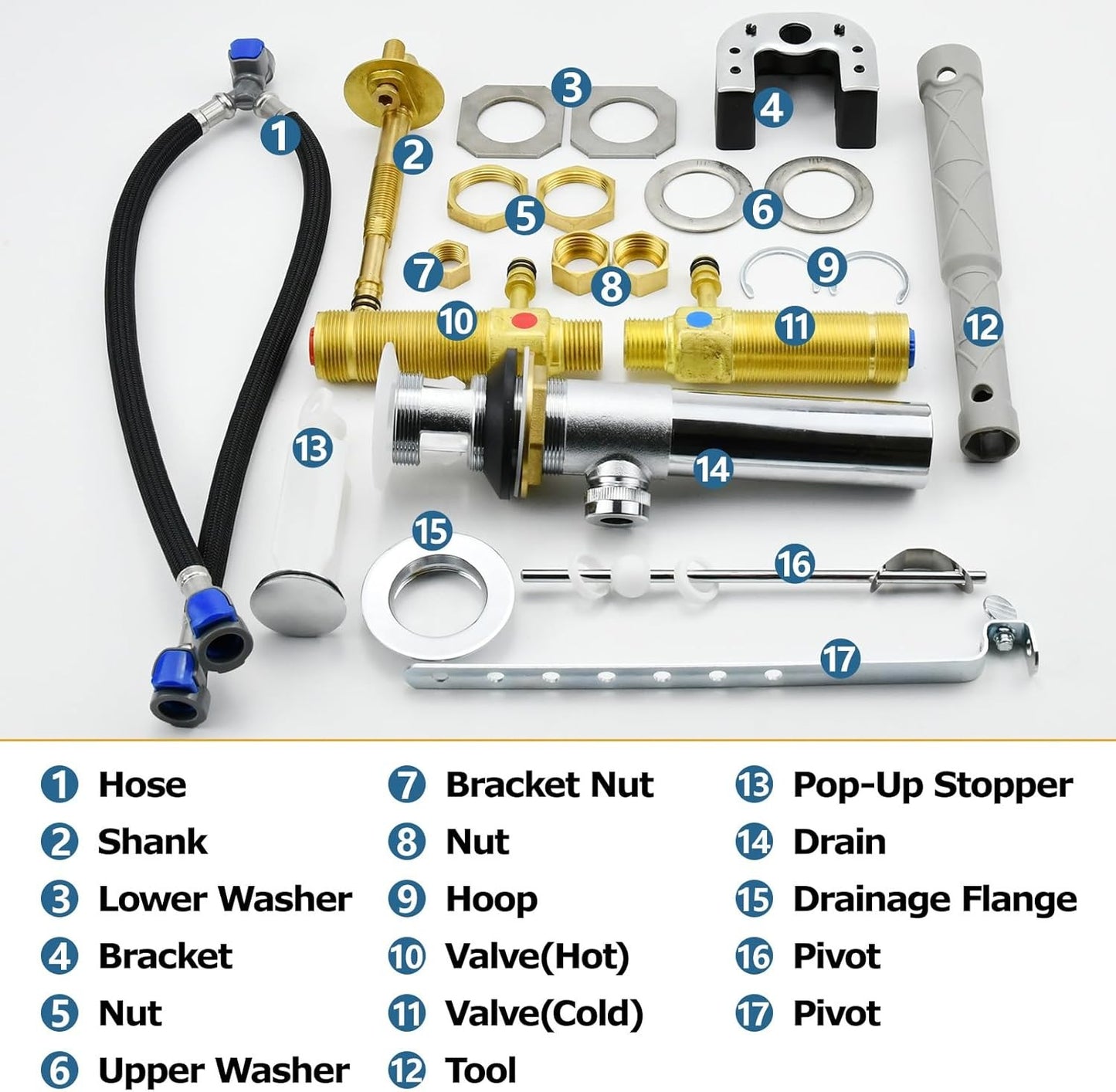 1
2
3
4
5
6
7
8
9
10
11
12
13
14
15
16
17

1 Hose
2 Shank
3 Lower Washer
4 Bracket
5 Nut
6 Upper Washer

7 Bracket Nut
8 Nut
9 Hoop
10 Valve(Hot)
11 Valve(Cold)
12 Tool

13 Pop-Up Stopper
14 Drain
15 Drainage Flange
16 Pivot
17 Pivot