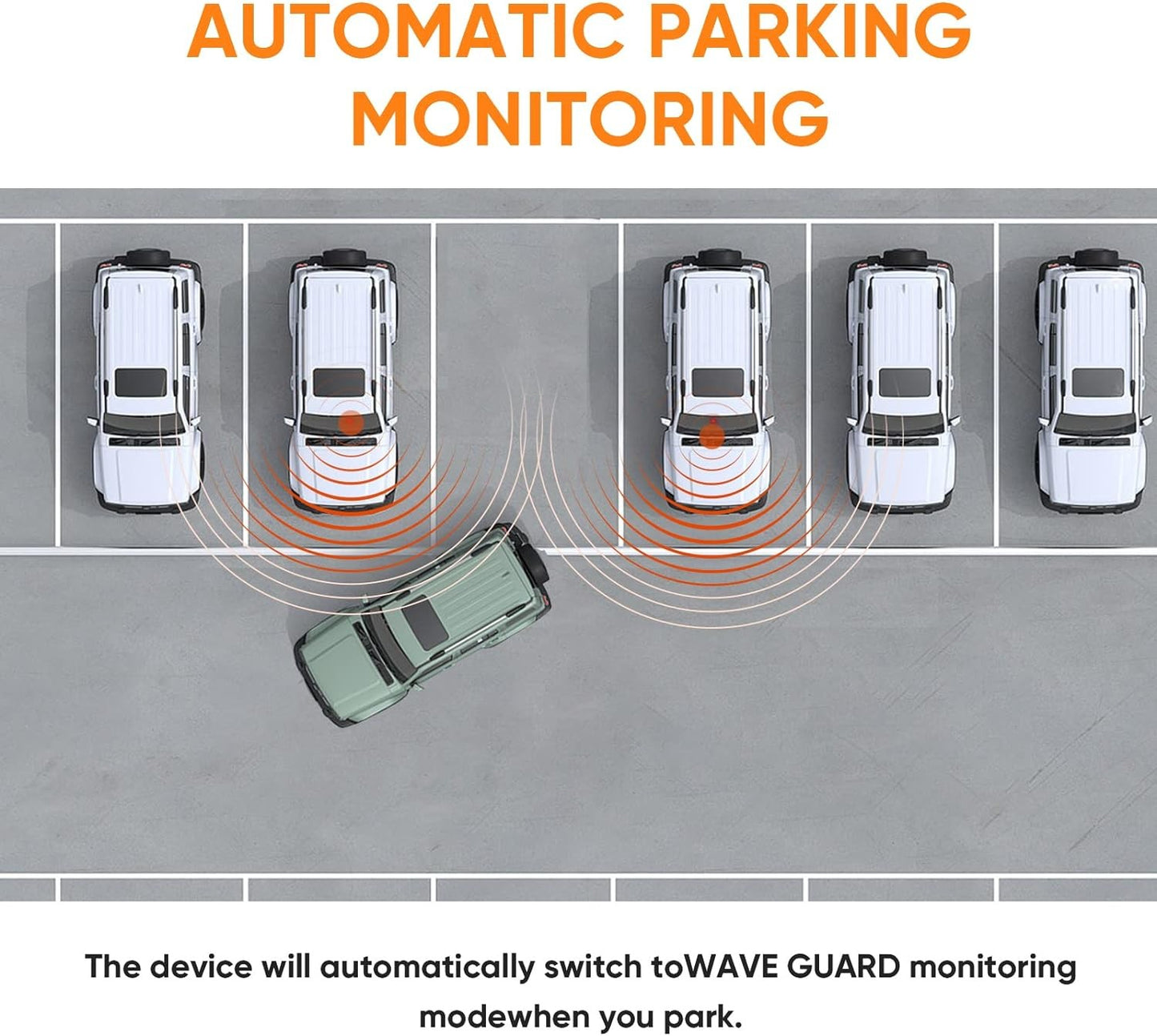 AUTOMATIC PARKING MONITORING

The device will automatically switch toWAVE GUARD monitoring modewhen you park.