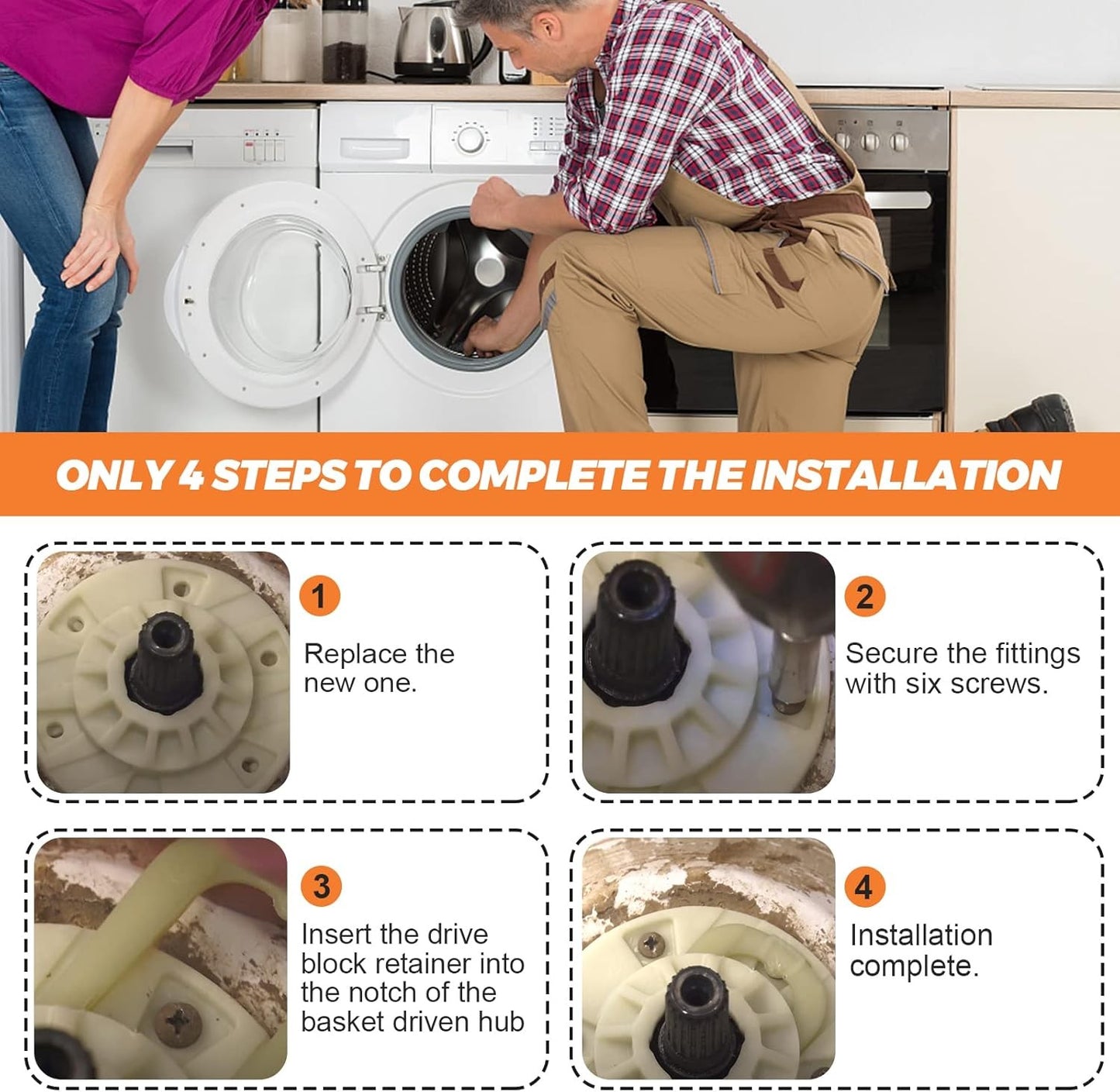 ONLY 4 STEPS TO COMPLETE THE INSTALLATION

1

Replace the new one.

2

Secure the fittings with six screws.

3

Insert the drive block retainer into the notch of the basket driven hub

4

Installation complete.