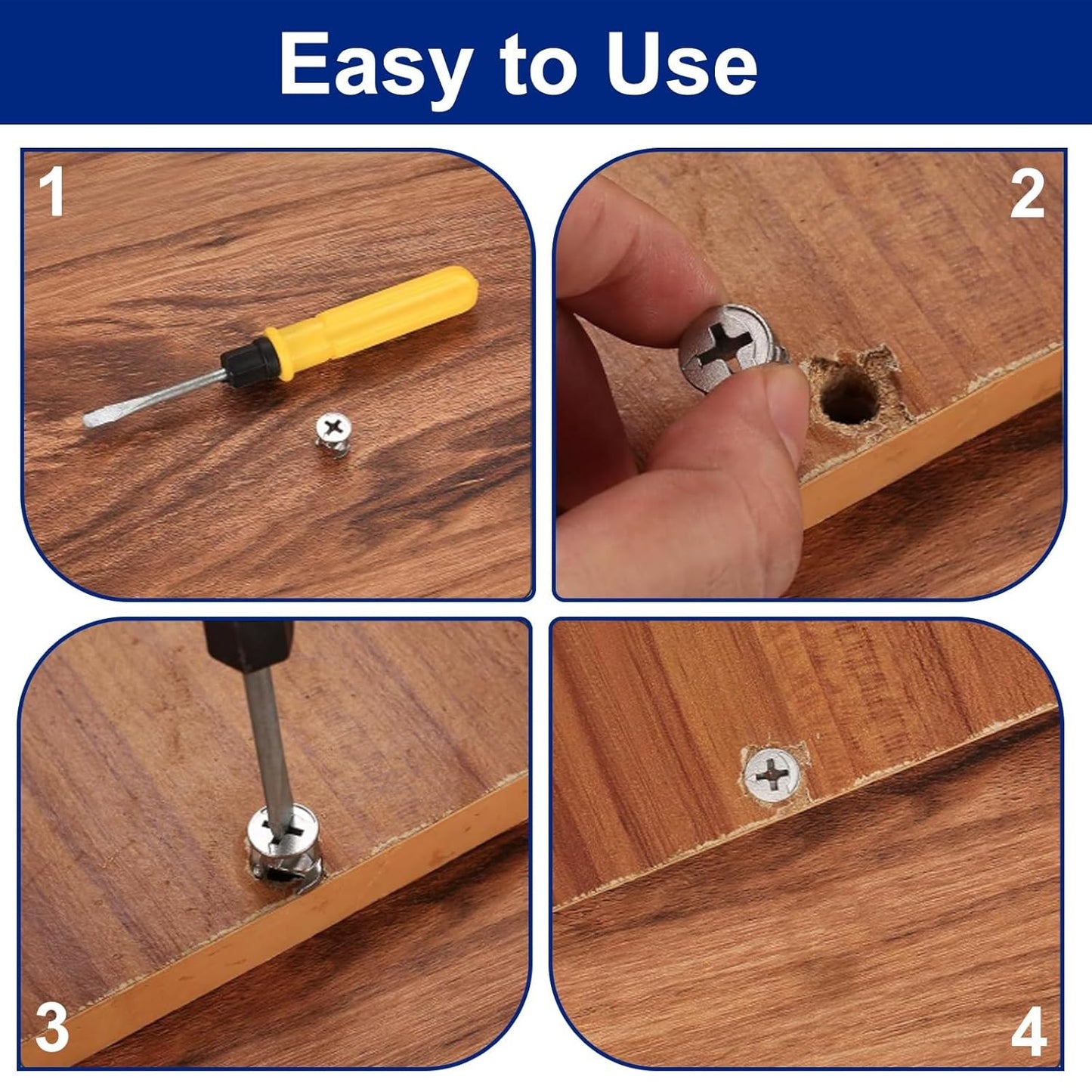 Easy to Use

1

2

3

4