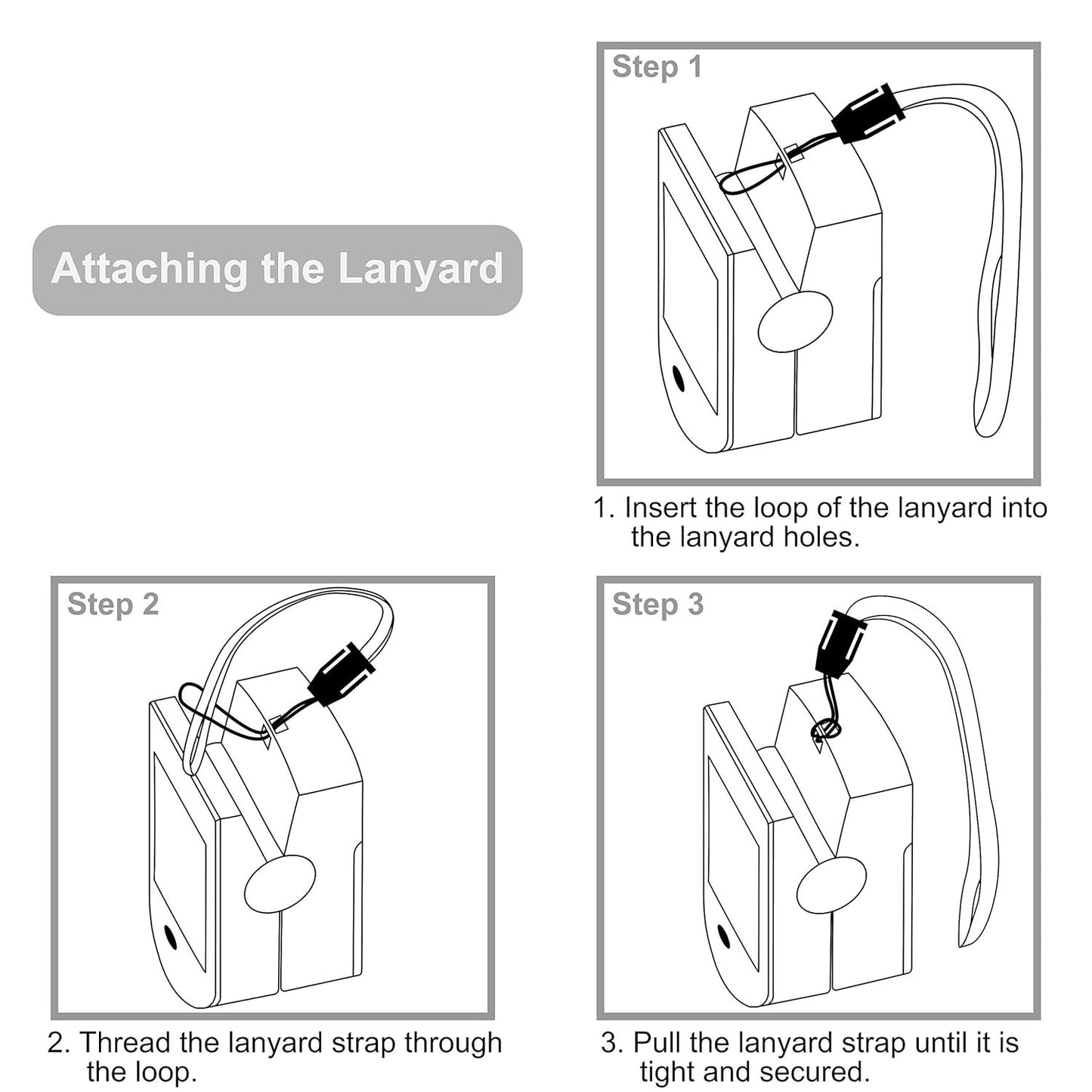 Attaching the Lanyard

Step 1

1. Insert the loop of the lanyard into the lanyard holes.

Step 2

2. Thread the lanyard strap through the loop.

Step 3

3. Pull the lanyard strap until it is tight and secured.