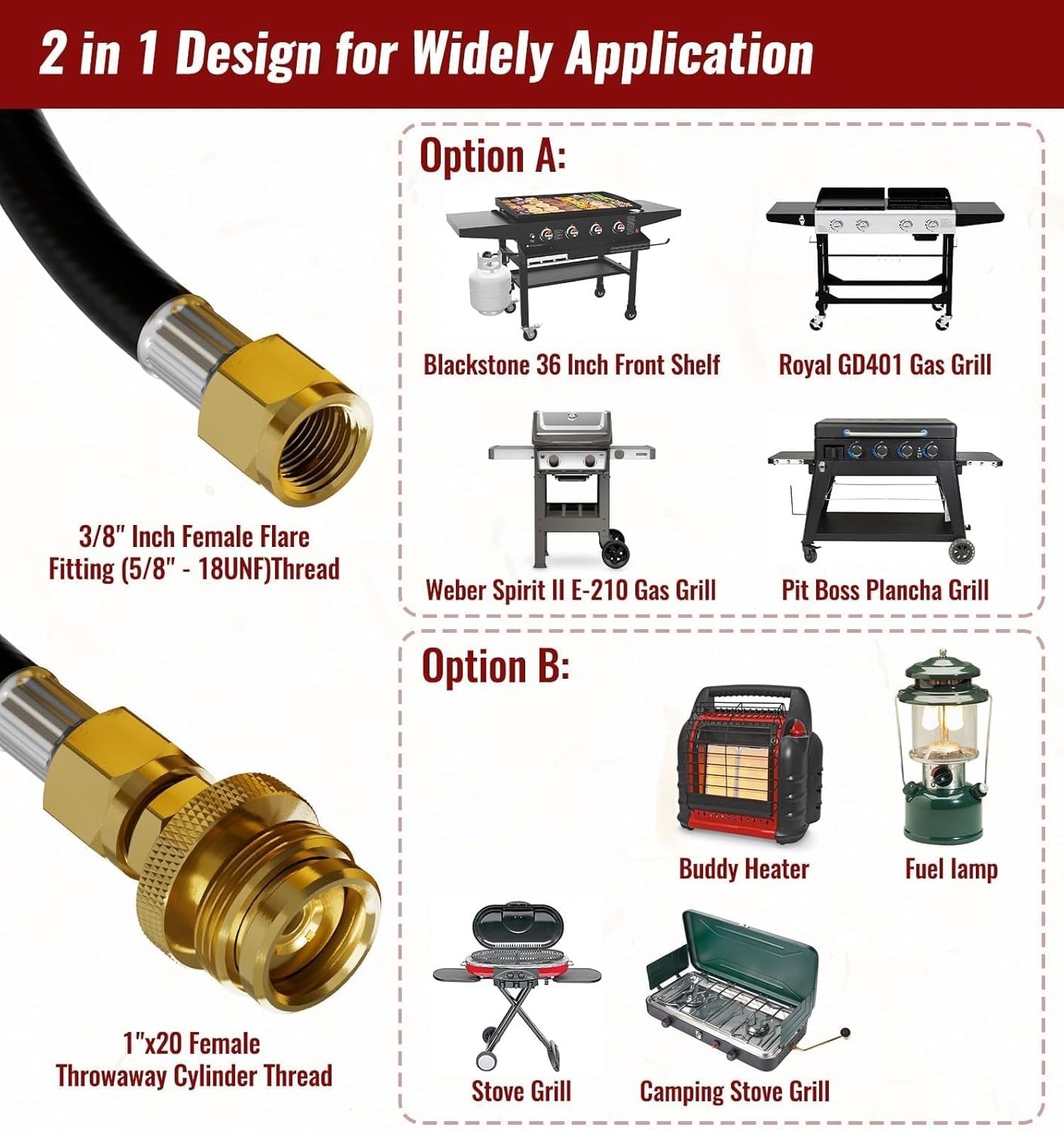 2 in 1 Design for Widely Application

3/8" Inch Female Flare Fitting (5/8" - 18UNF)Thread

1"x20 Female Throwaway Cylinder Thread

Option A:

Blackstone 36 Inch Front Shelf

Royal GD401 Gas Grill

Weber Spirit II E-210 Gas Grill

Pit Boss Plancha Grill

Option B:

Buddy Heater

Fuel lamp

Stove Grill

Camping Stove Grill