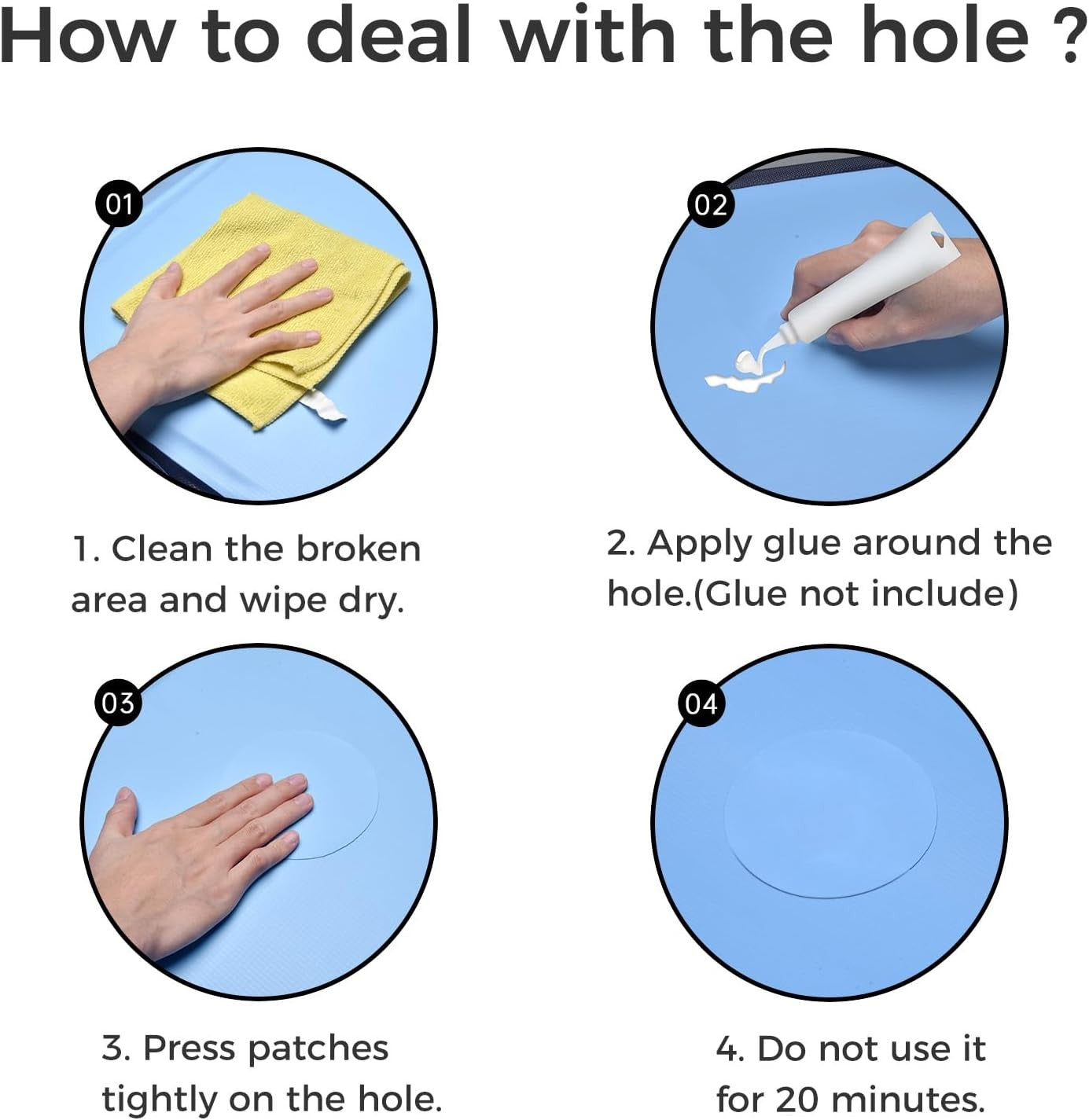 How to deal with the hole ?

01

1. Clean the broken area and wipe dry.

02

2. Apply glue around the hole.(Glue not include)

03

3. Press patches tightly on the hole.

04

4. Do not use it for 20 minutes.