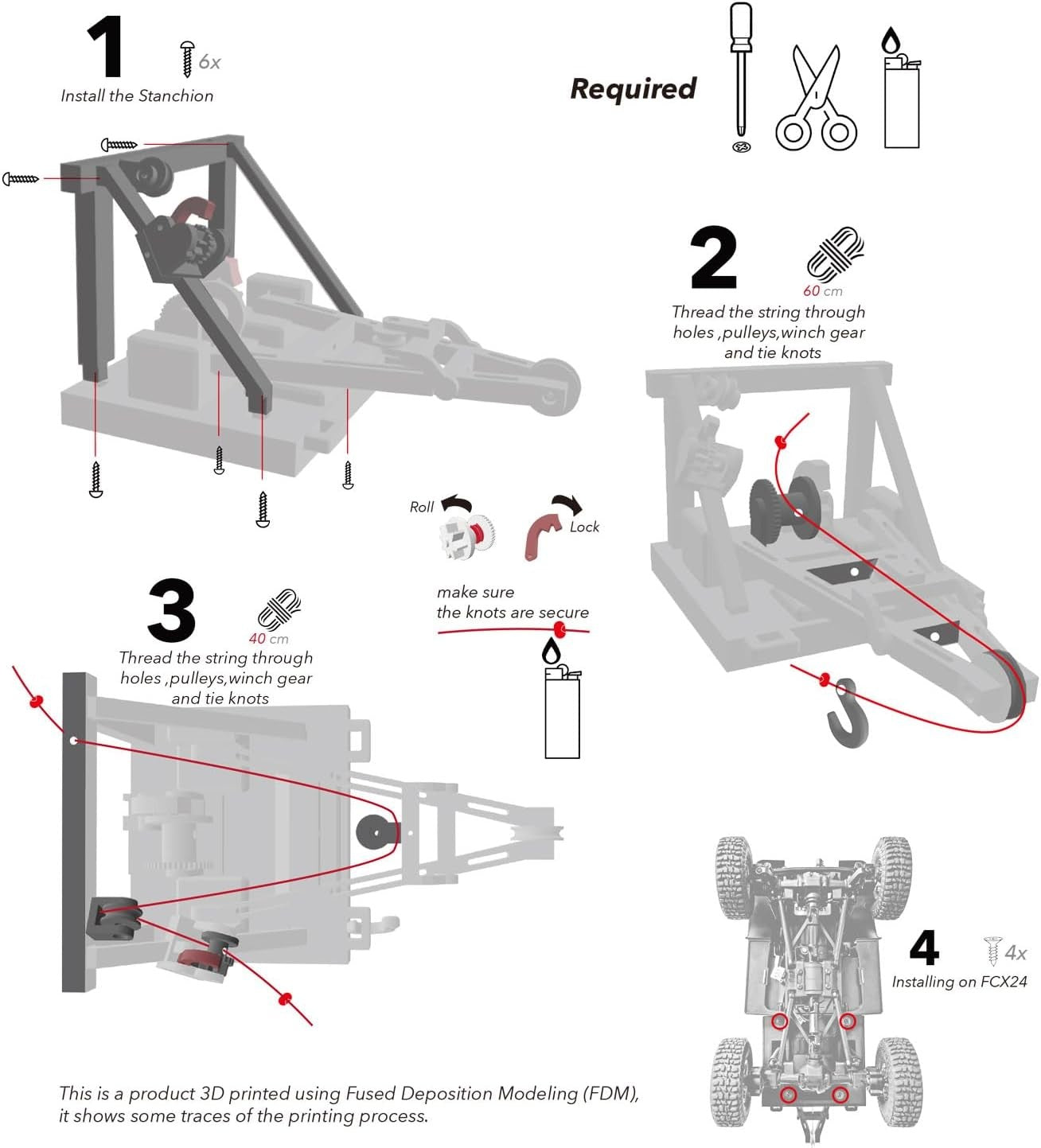 1
6x
Install the Stanchion

Required

2
60 cm
Thread the string through holes ,pulleys,winch gear and tie knots

Roll
Lock

make sure the knots are secure

3
40 cm
Thread the string through holes ,pulleys,winch gear and tie knots

4
4x
Installing on FCX24

This is a product 3D printed using Fused Deposition Modeling (FDM), it shows some traces of the printing process.