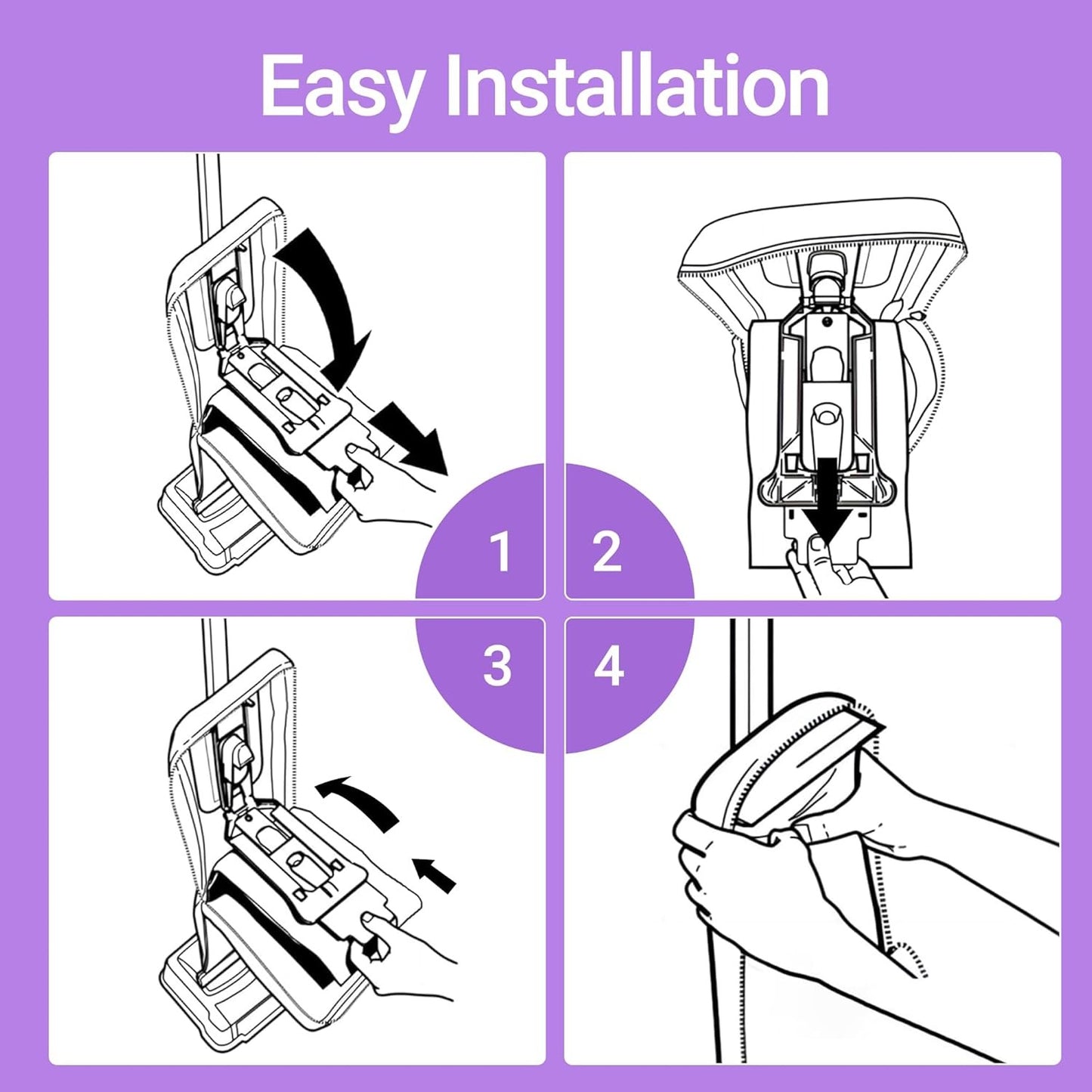 Easy Installation

1

2

3

4