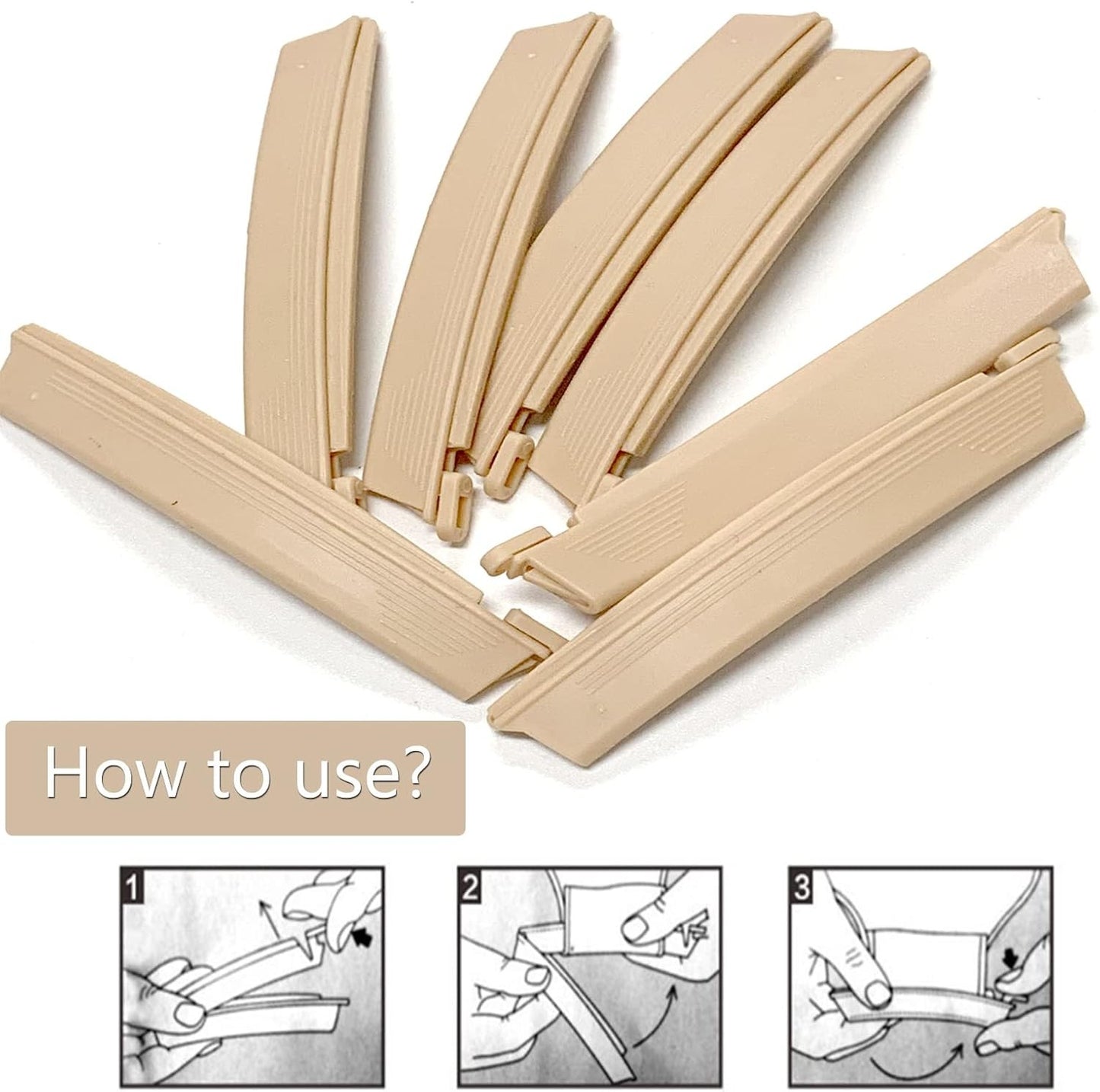 How to use?

1

2

3