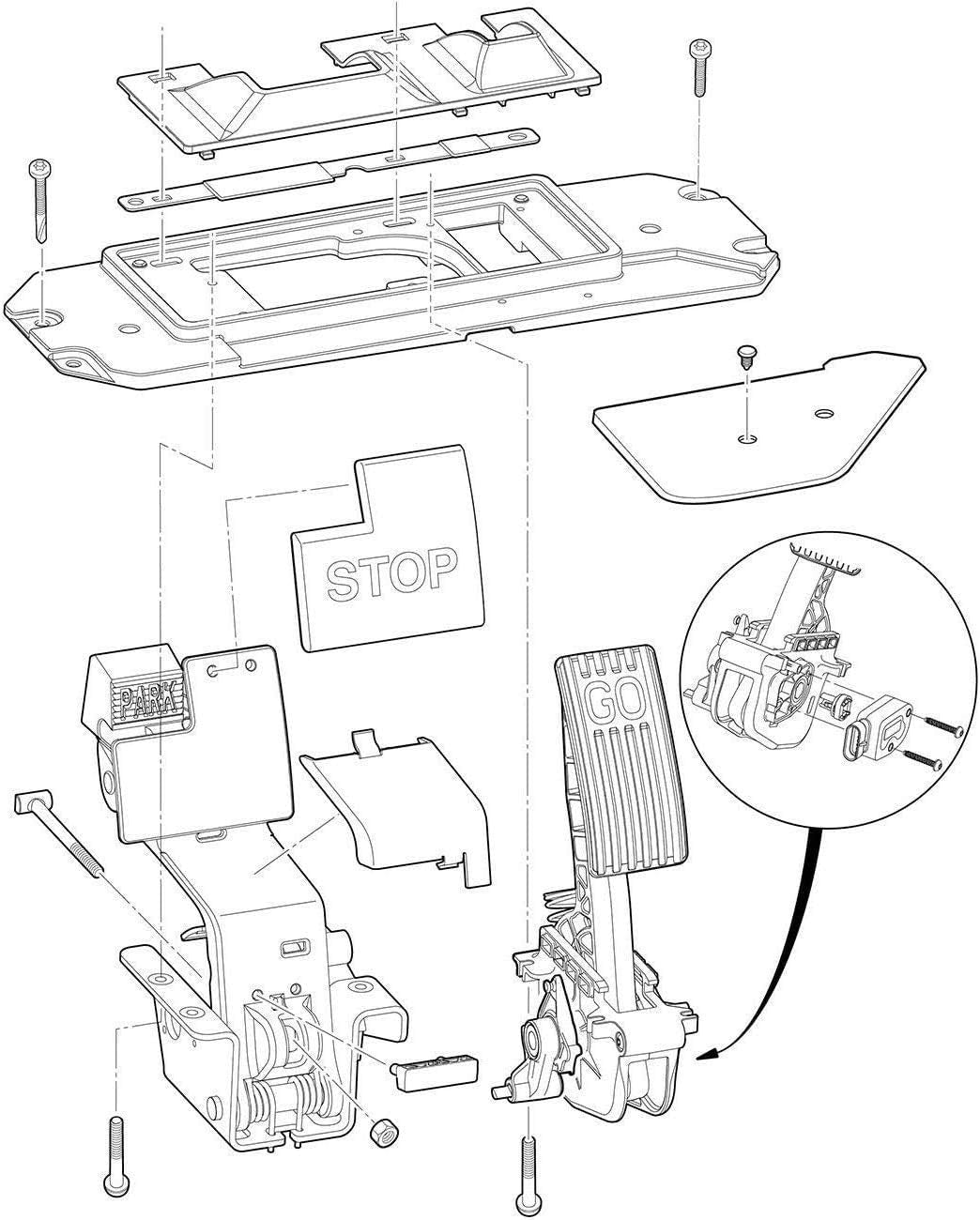 STOP

PARK

GO