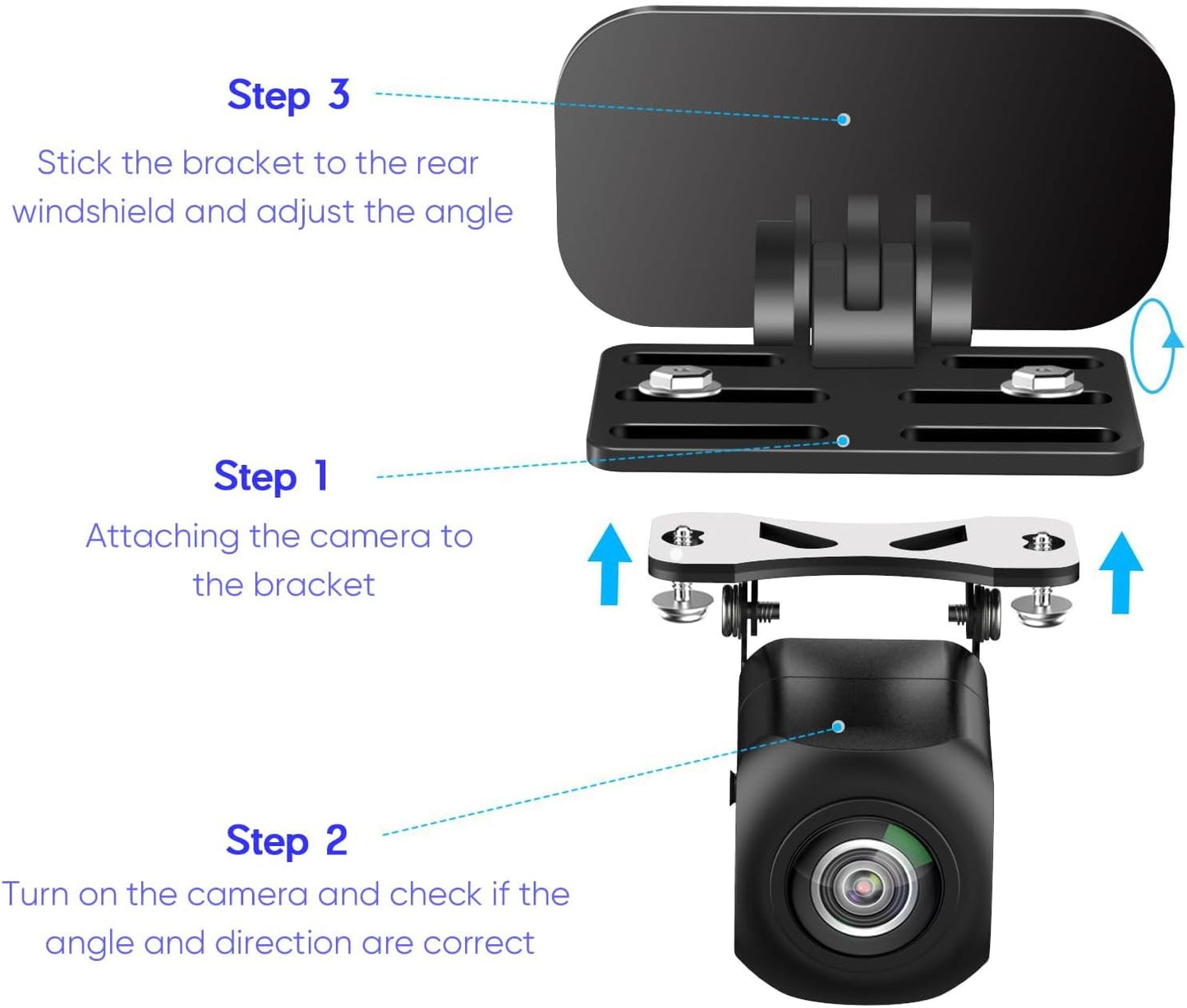 Step 3

Stick the bracket to the rear windshield and adjust the angle

Step 1

Attaching the camera to the bracket

Step 2

Turn on the camera and check if the angle and direction are correct