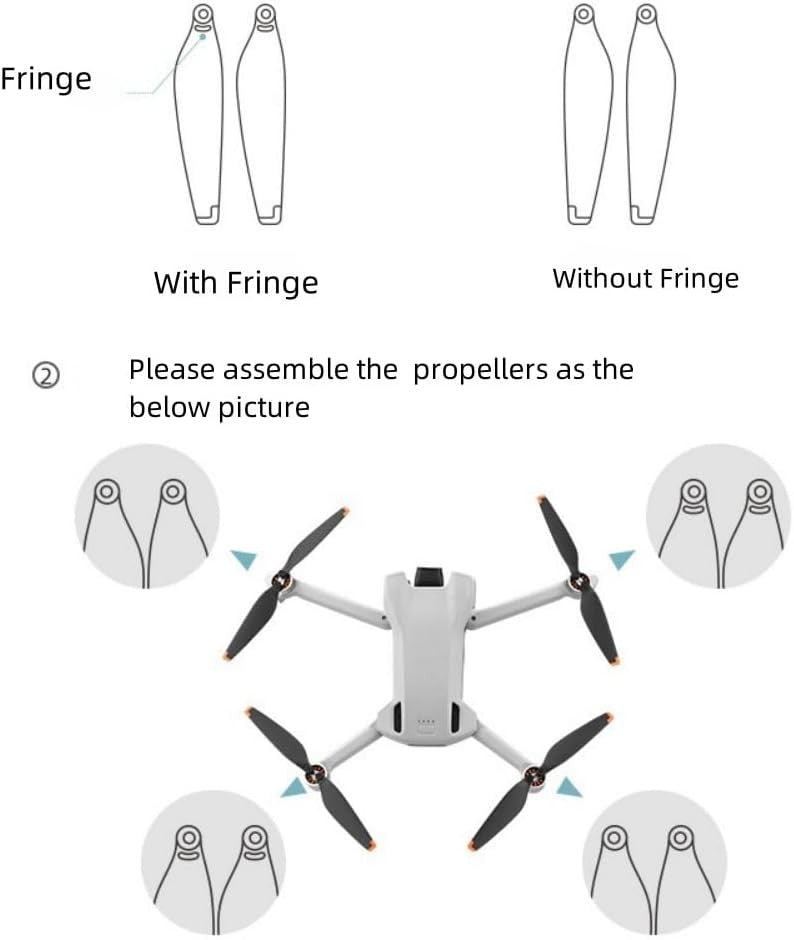 Fringe

With Fringe

Without Fringe

② Please assemble the propellers as the below picture