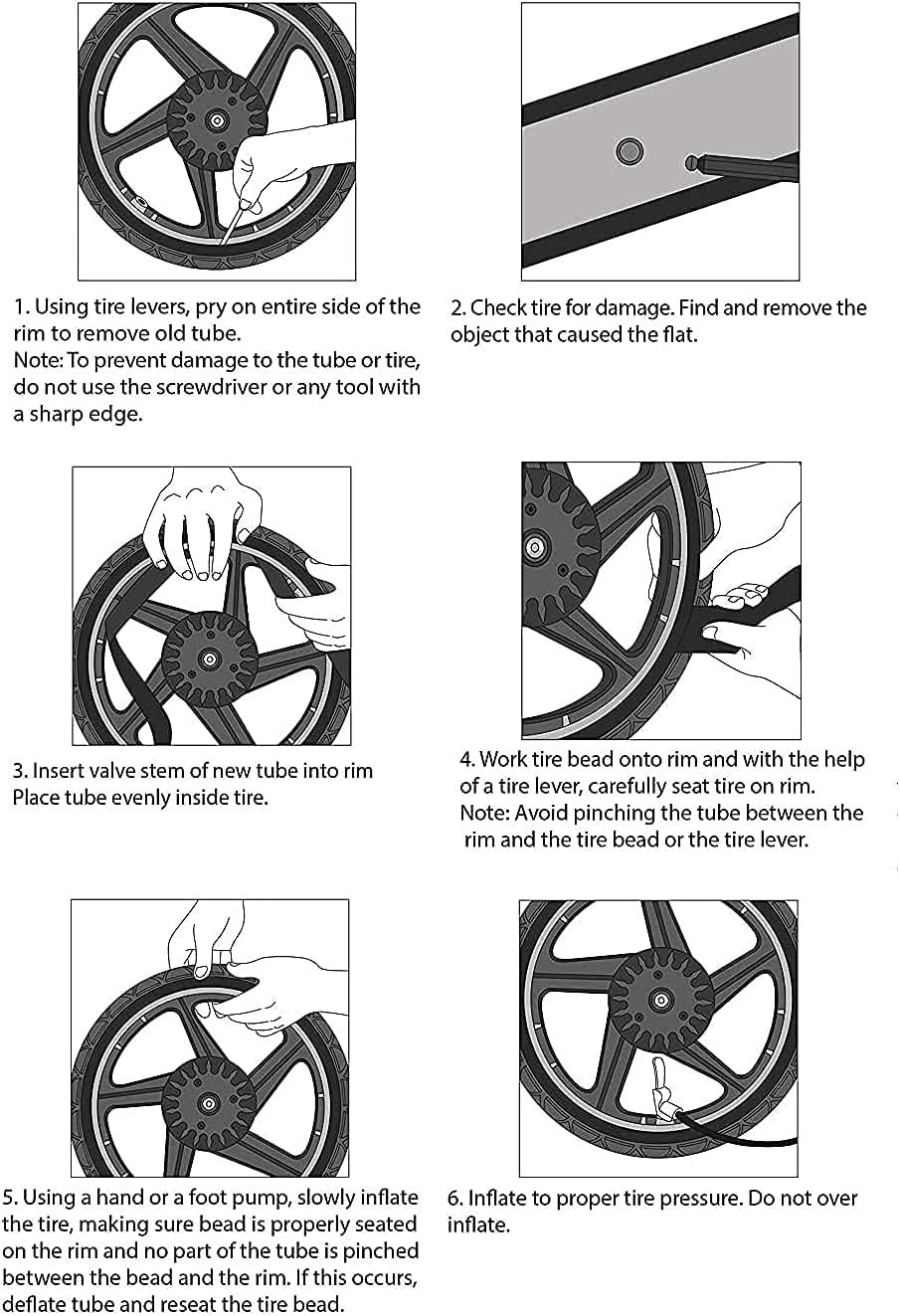 1. Using tire levers, pry on entire side of the rim to remove old tube.
Note: To prevent damage to the tube or tire, do not use the screwdriver or any tool with a sharp edge.

2. Check tire for damage. Find and remove the object that caused the flat.

3. Insert valve stem of new tube into rim Place tube evenly inside tire.

4. Work tire bead onto rim and with the help of a tire lever, carefully seat tire on rim.
Note: Avoid pinching the tube between the rim and the tire bead or the tire lever.

5. Using a hand or a foot pump, slowly inflate the tire, making sure bead is properly seated on the rim and no part of the tube is pinched between the bead and the rim. If this occurs, deflate tube and reseat the tire bead.

6. Inflate to proper tire pressure. Do not over inflate.