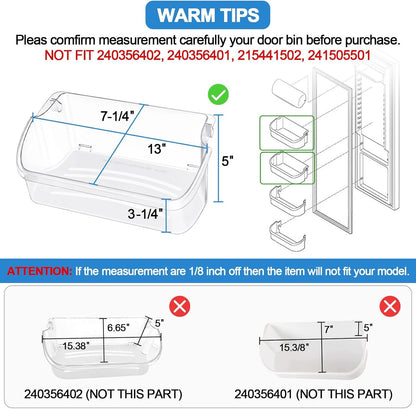 WARM TIPS

Pleas comfirm measurement carefully your door bin before purchase.
NOT FIT 240356402, 240356401, 215441502, 241505501

7-1/4"

13"

5"

3-1/4"

ATTENTION: If the measurement are 1/8 inch off then the item will not fit your model.

6.65"

5"

15.38"

240356402 (NOT THIS PART)

7"

5"

15.3/8"

240356401 (NOT THIS PART)