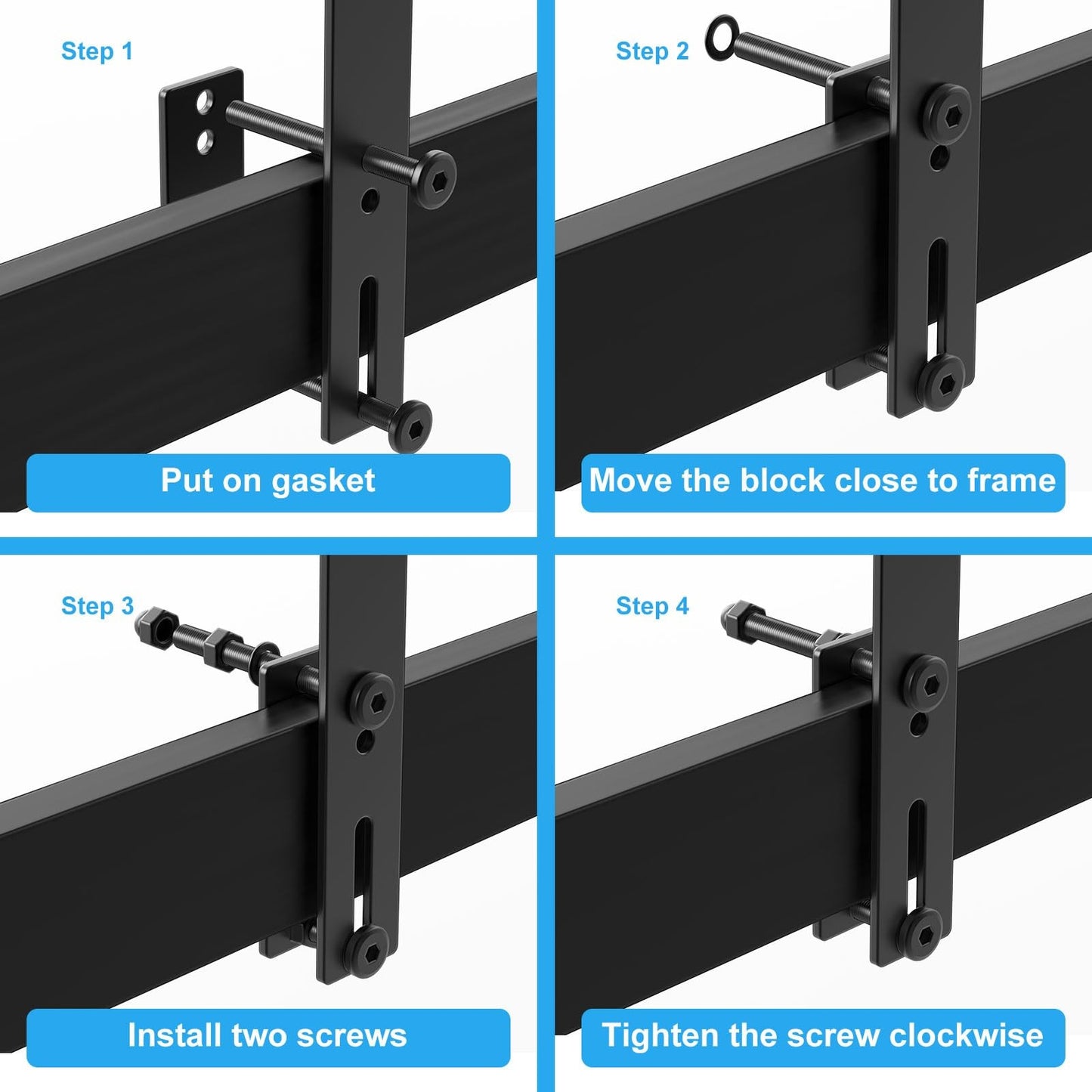 Step 1

Put on gasket

Step 2

Move the block close to frame

Step 3

Install two screws

Step 4

Tighten the screw clockwise