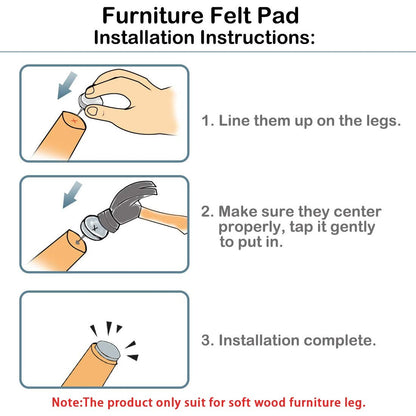 Furniture Felt Pad
Installation Instructions:

1. Line them up on the legs.

2. Make sure they center properly, tap it gently to put in.

3. Installation complete.

Note:The product only suit for soft wood furniture leg.