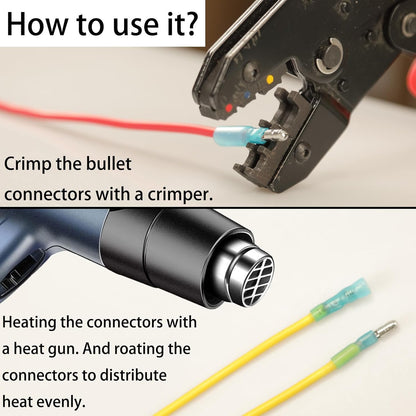 How to use it?

Crimp the bullet connectors with a crimper.

Heating the connectors with a heat gun. And roating the connectors to distribute heat evenly.