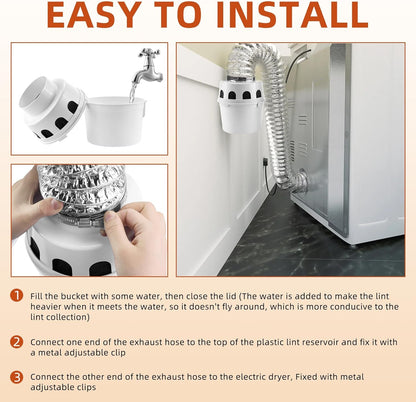 EASY TO INSTALL

1 Fill the bucket with some water, then close the lid (The water is added to make the lint heavier when it meets the water, so it doesn't fly around, which is more conducive to the lint collection)

2 Connect one end of the exhaust hose to the top of the plastic lint reservoir and fix it with a metal adjustable clip

3 Connect the other end of the exhaust hose to the electric dryer, Fixed with metal adjustable clips