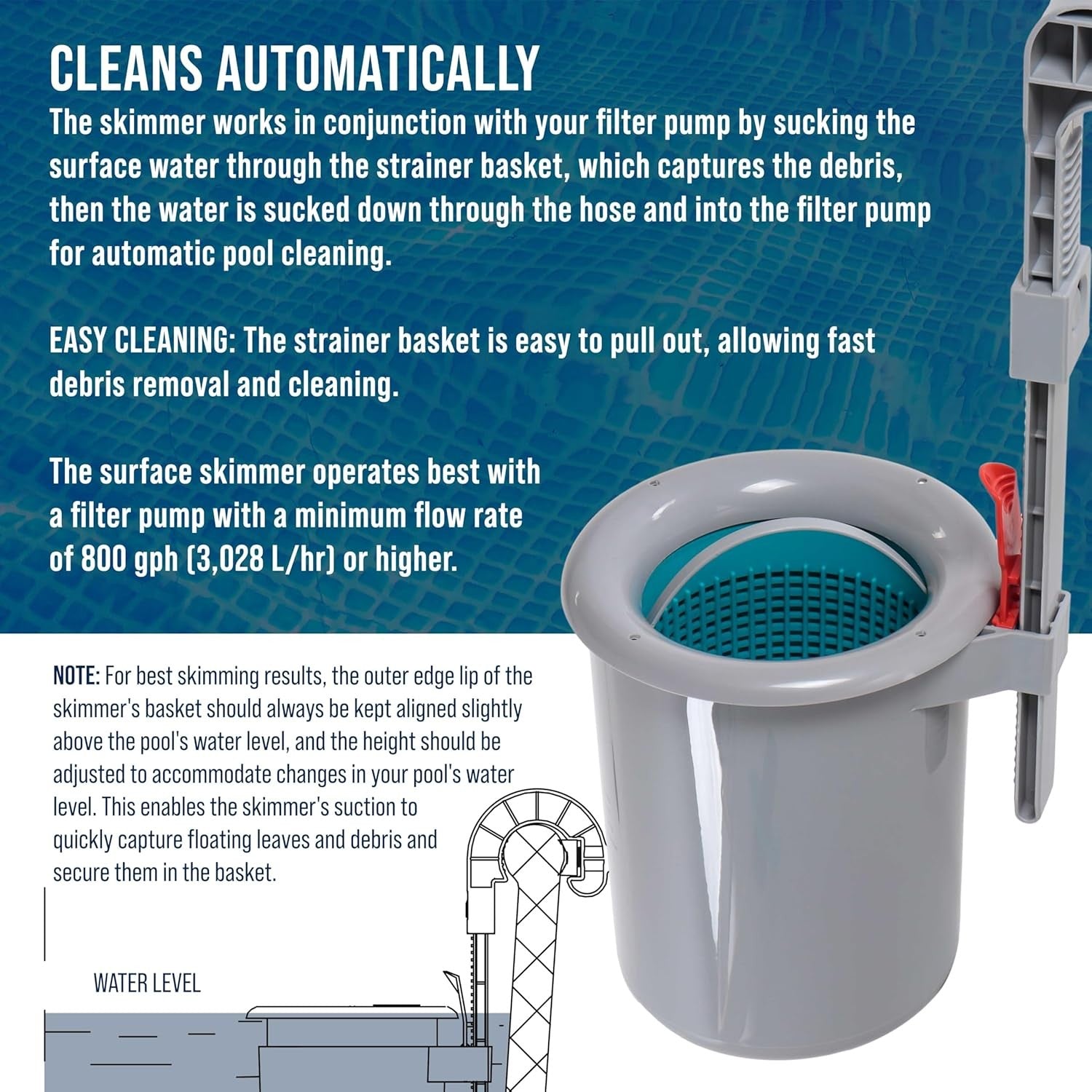 CLEANS AUTOMATICALLY
The skimmer works in conjunction with your filter pump by sucking the surface water through the strainer basket, which captures the debris, then the water is sucked down through the hose and into the filter pump for automatic pool cleaning.

EASY CLEANING: The strainer basket is easy to pull out, allowing fast debris removal and cleaning.

The surface skimmer operates best with a filter pump with a minimum flow rate of 800 gph (3,028 L/hr) or higher.

NOTE: For best skimming results, the outer edge lip of the skimmer's basket should always be kept aligned slightly above the pool's water level, and the height should be adjusted to accommodate changes in your pool's water level. This enables the skimmer's suction to quickly capture floating leaves and debris and secure them in the basket.

WATER LEVEL