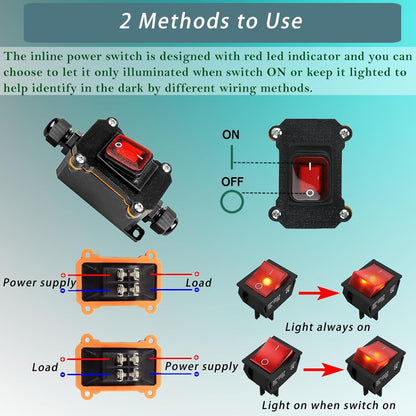 2 Methods to Use

The inline power switch is designed with red led indicator and you can choose to let it only illuminated when switch ON or keep it lighted to help identify in the dark by different wiring methods.

ON

OFF

Power supply

Load

Light always on

Load

Power supply

Light on when switch on