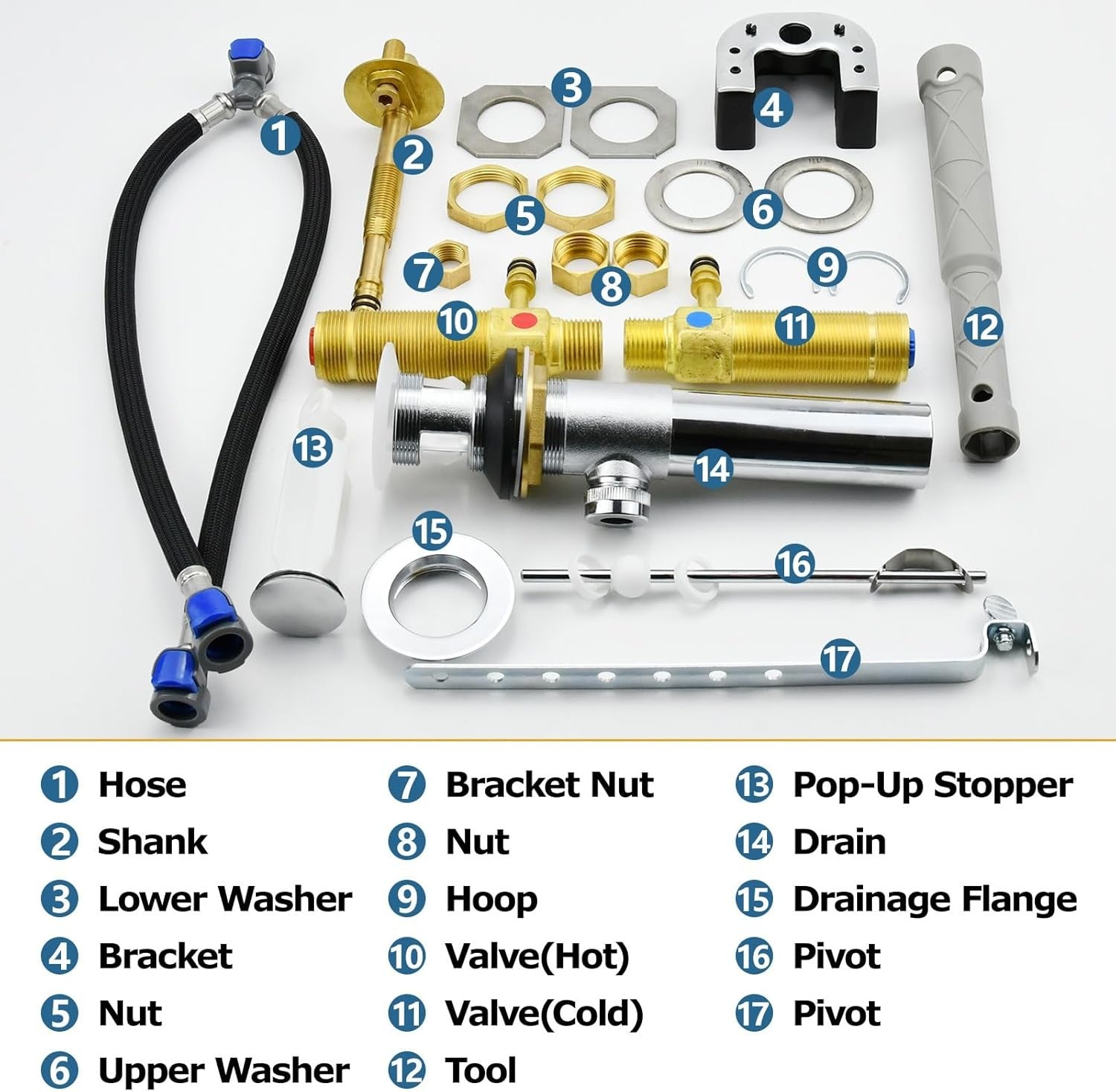 1
2
3
4
5
6
7
8
9
10
11
12
13
14
15
16
17

1 Hose
2 Shank
3 Lower Washer
4 Bracket
5 Nut
6 Upper Washer

7 Bracket Nut
8 Nut
9 Hoop
10 Valve(Hot)
11 Valve(Cold)
12 Tool

13 Pop-Up Stopper
14 Drain
15 Drainage Flange
16 Pivot
17 Pivot