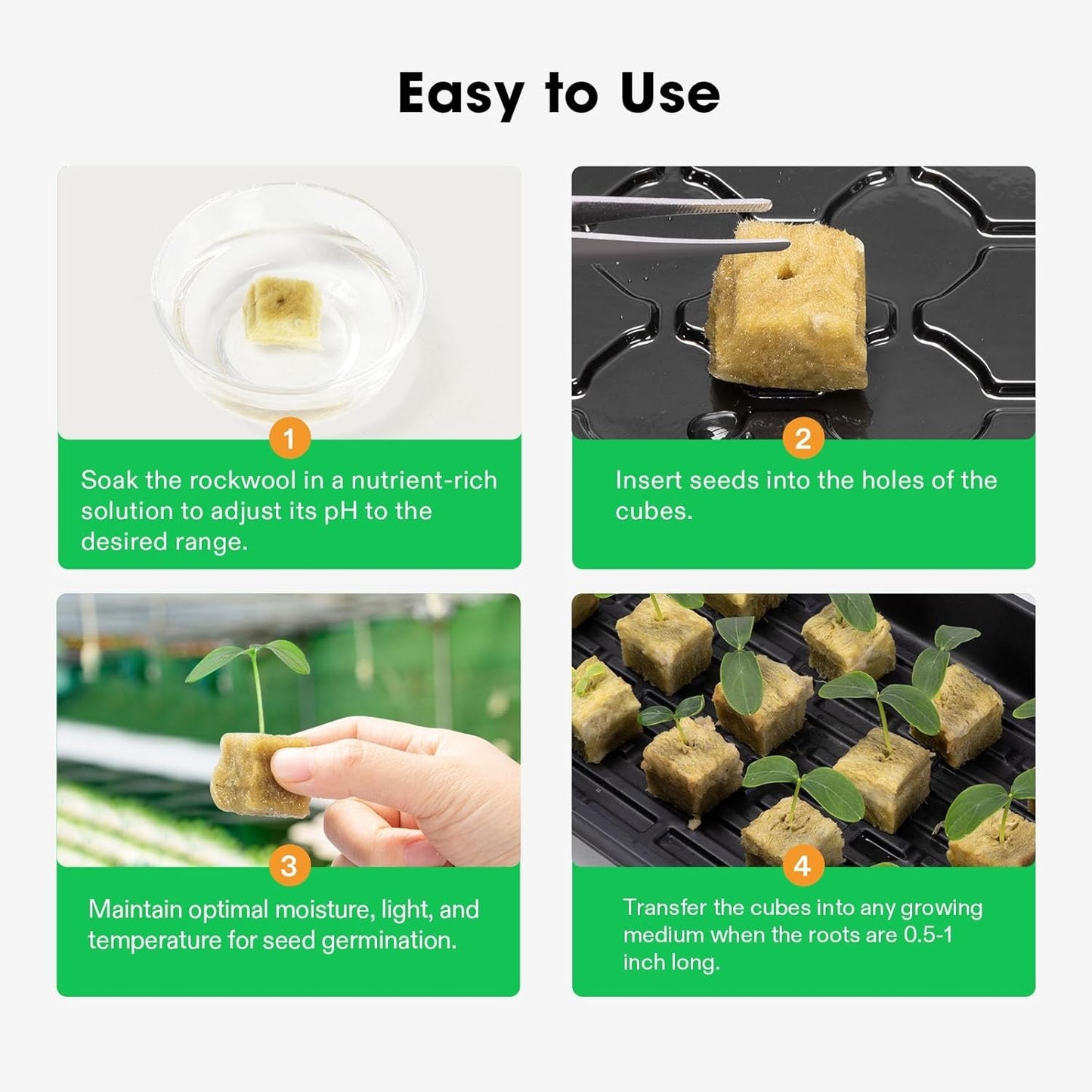 Easy to Use

1
Soak the rockwool in a nutrient-rich solution to adjust its pH to the desired range.

2
Insert seeds into the holes of the cubes.

3
Maintain optimal moisture, light, and temperature for seed germination.

4
Transfer the cubes into any growing medium when the roots are 0.5-1 inch long.