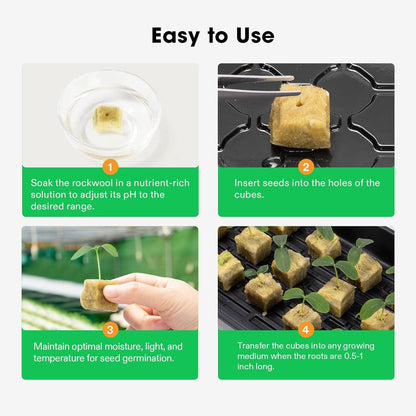 Easy to Use

1

Soak the rockwool in a nutrient-rich solution to adjust its pH to the desired range.

2

Insert seeds into the holes of the cubes.

3

Maintain optimal moisture, light, and temperature for seed germination.

4

Transfer the cubes into any growing medium when the roots are 0.5-1 inch long.