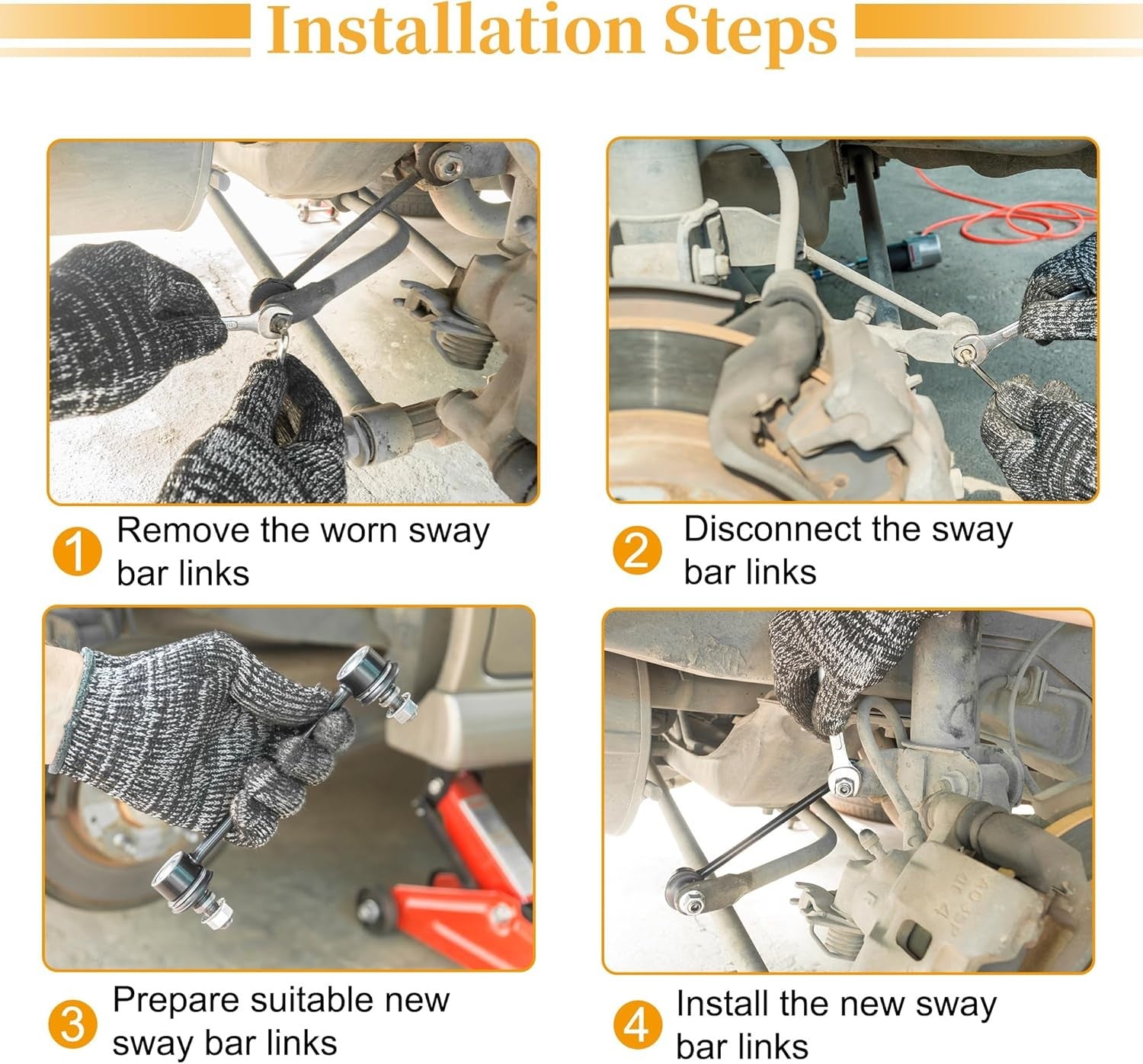 Installation Steps

1 Remove the worn sway bar links

2 Disconnect the sway bar links

3 Prepare suitable new sway bar links

4 Install the new sway bar links