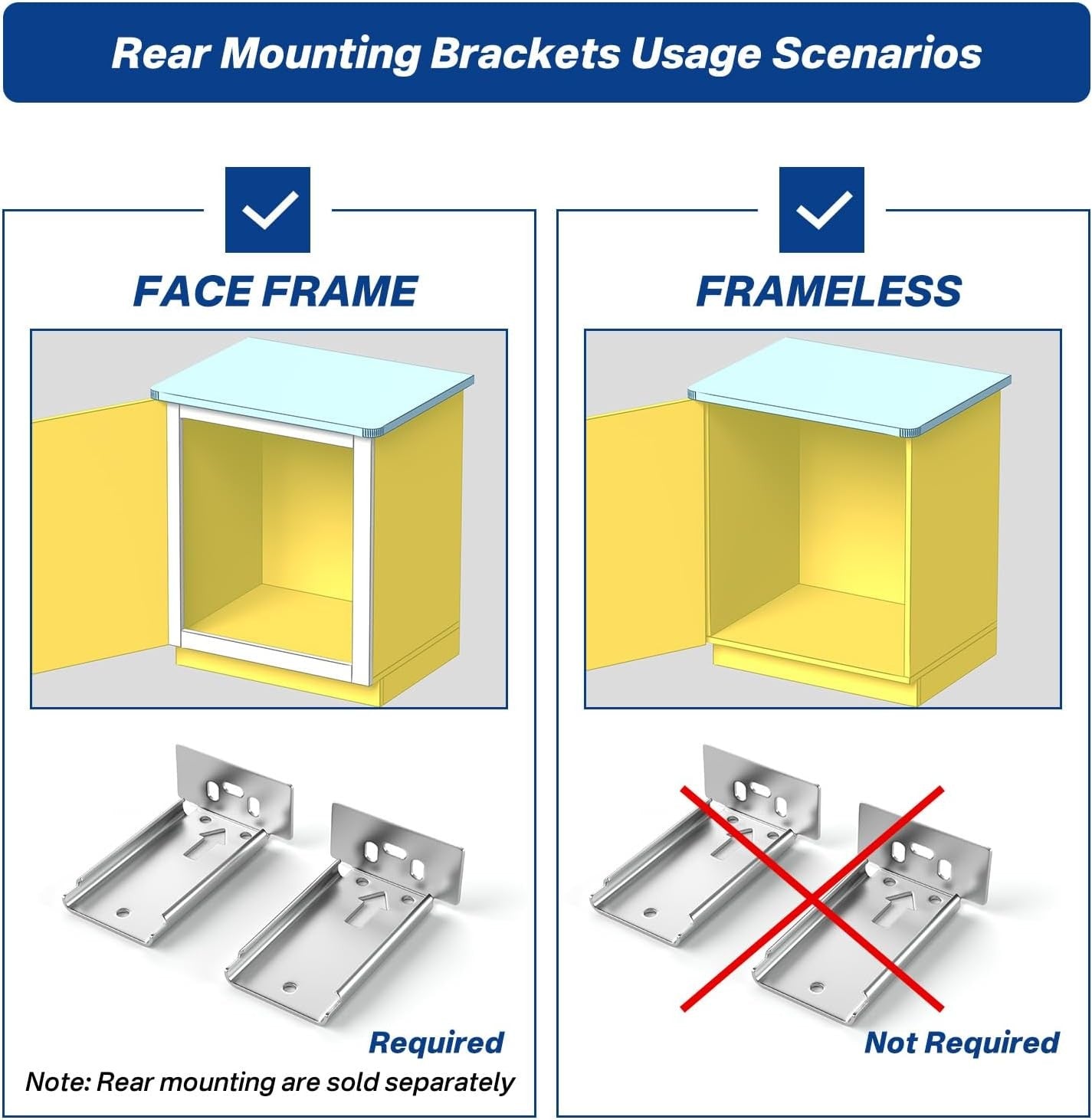 Rear Mounting Brackets Usage Scenarios

FACE FRAME

Required

Note: Rear mounting are sold separately

FRAMELESS

Not Required