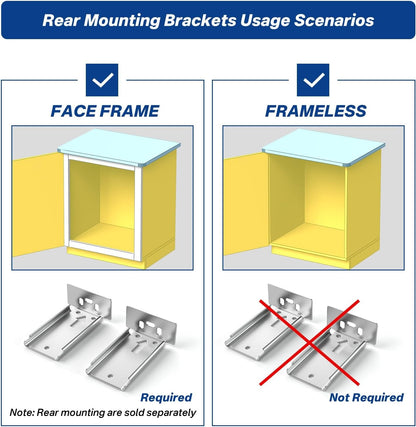 Rear Mounting Brackets Usage Scenarios

FACE FRAME

Required

Note: Rear mounting are sold separately

FRAMELESS

Not Required