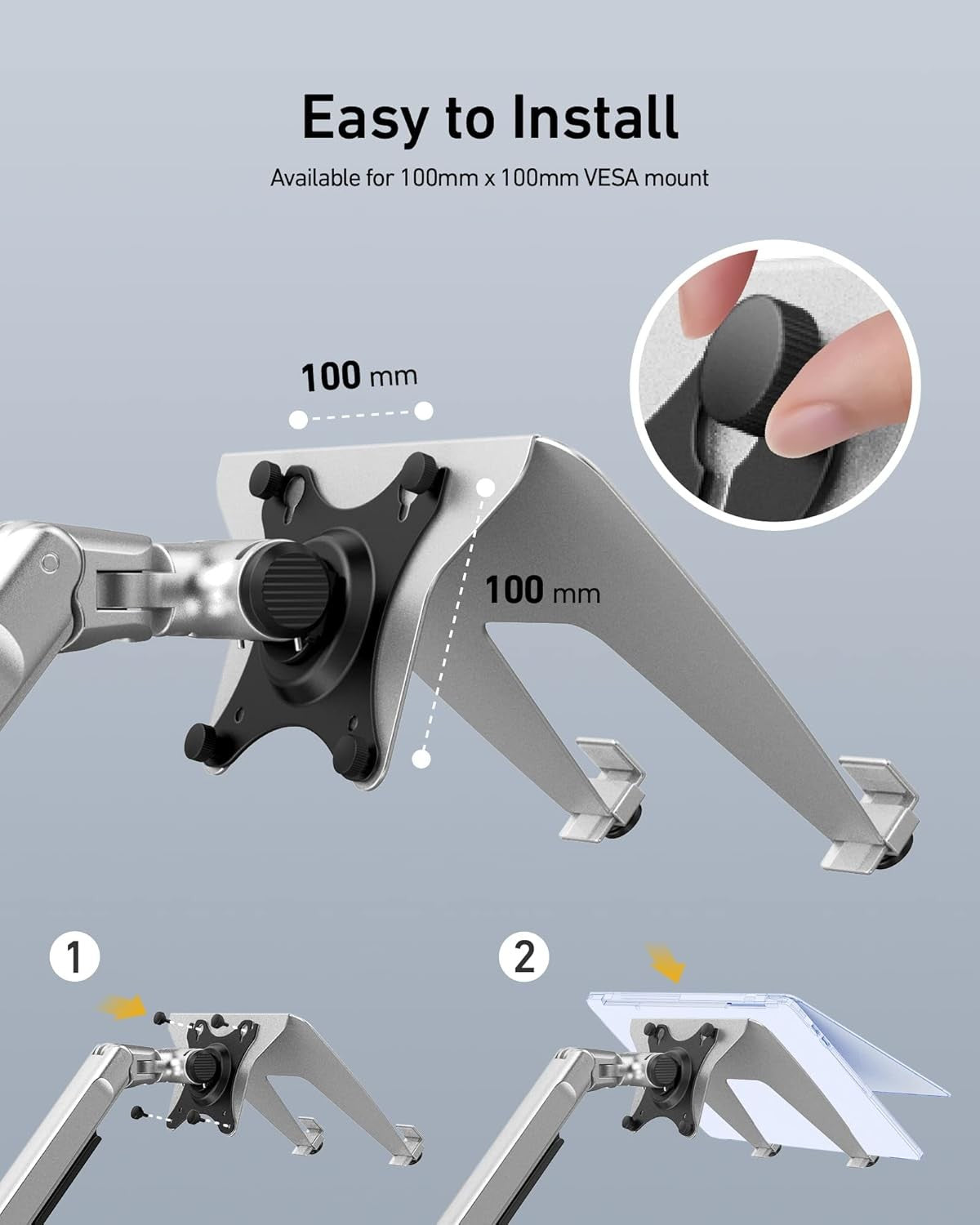 Easy to Install

Available for 100mm x 100mm VESA mount

100 mm

100 mm

1

2