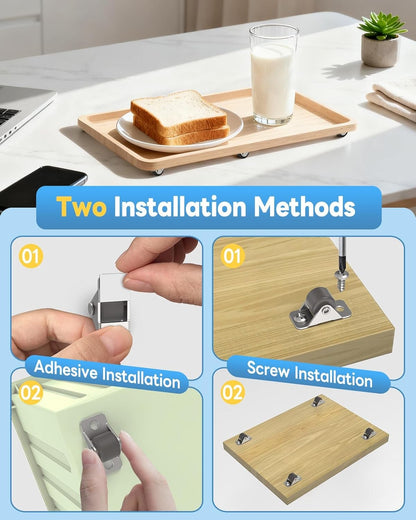 Two Installation Methods

01

Adhesive Installation

02

01

Screw Installation

02