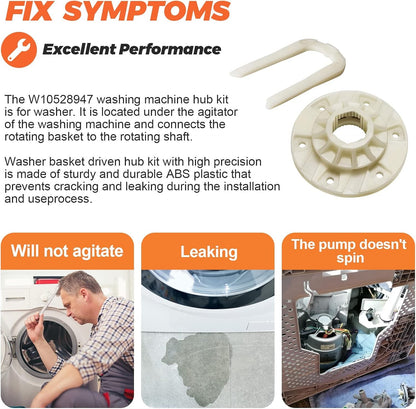 FIX SYMPTOMS

Excellent Performance

The W10528947 washing machine hub kit is for washer. It is located under the agitator of the washing machine and connects the rotating basket to the rotating shaft.

Washer basket driven hub kit with high precision is made of sturdy and durable ABS plastic that prevents cracking and leaking during the installation and useprocess.

Will not agitate

Leaking

The pump doesn't spin