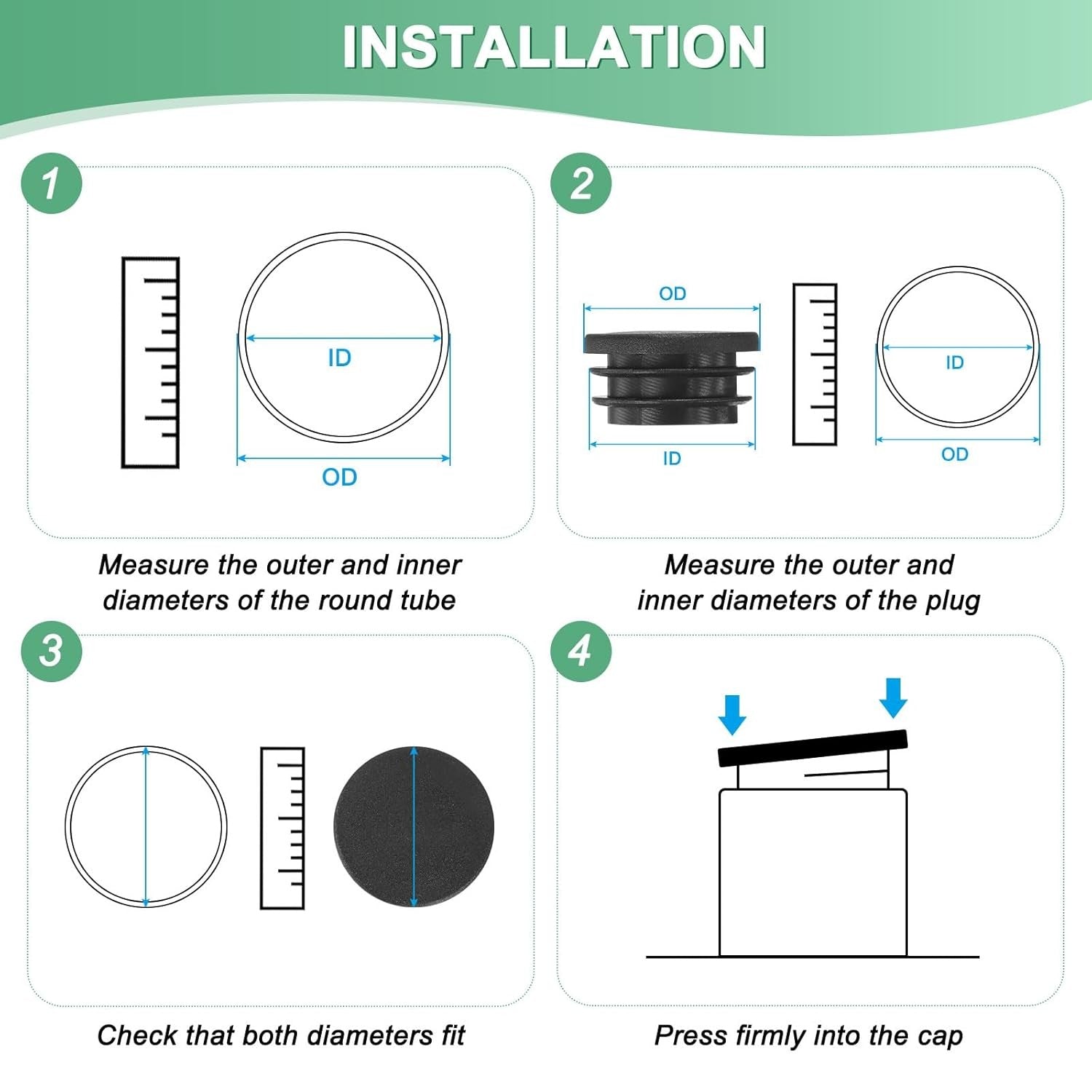 INSTALLATION

1

ID

OD

Measure the outer and inner diameters of the round tube

2

OD

ID

ID

OD

Measure the outer and inner diameters of the plug

3

Check that both diameters fit

4

Press firmly into the cap