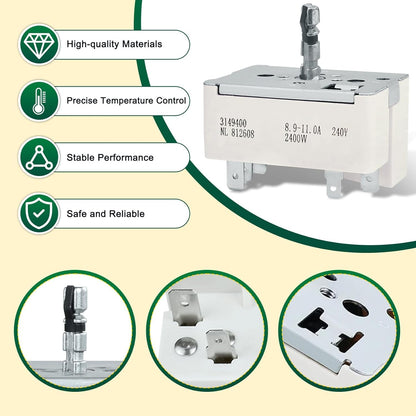 High-quality Materials

Precise Temperature Control

Stable Performance

Safe and Reliable

3149400
NL 812608

8.9-11.0A 240V
2400W