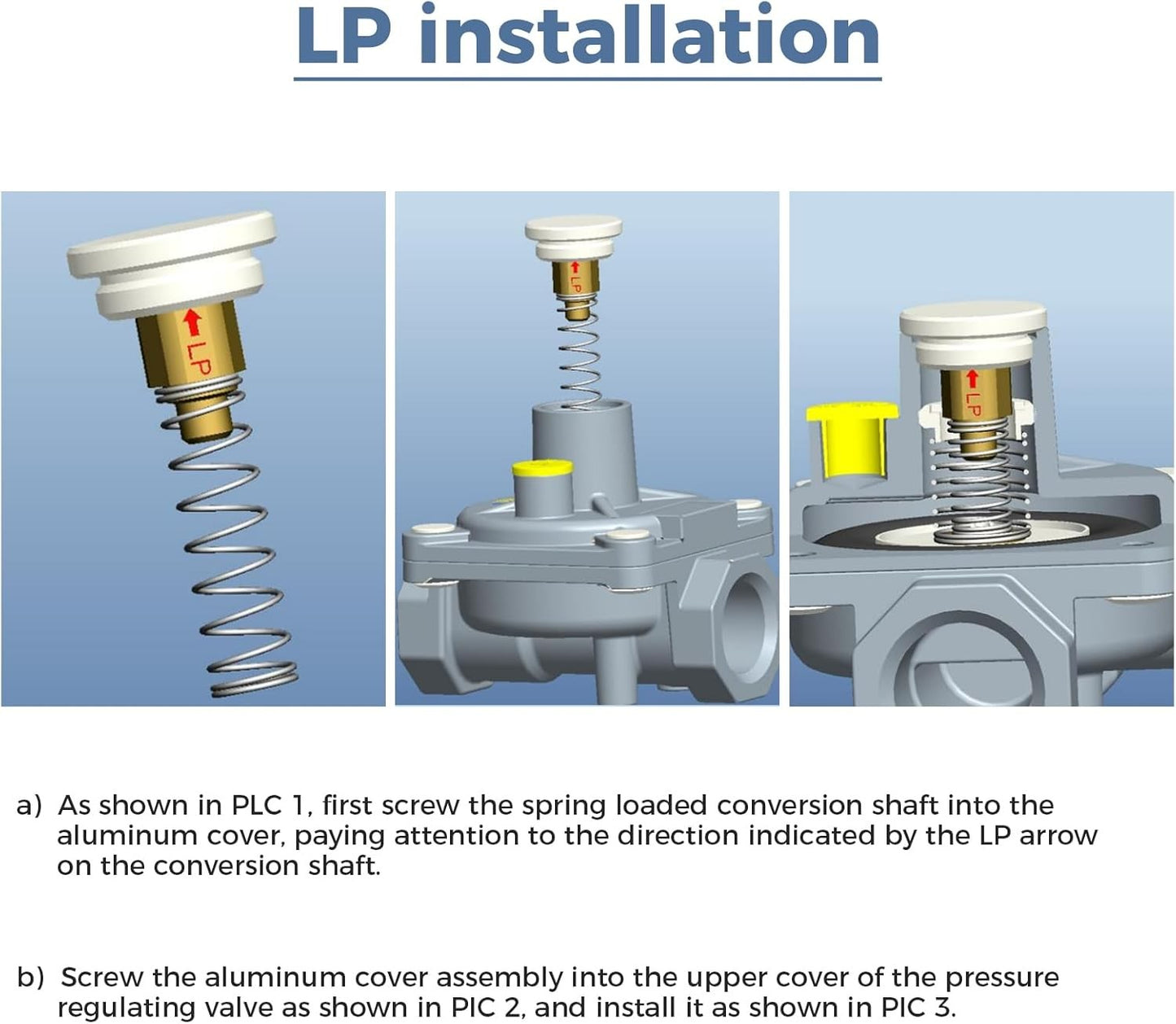 LP installation

LP

LP

LP

a) As shown in PLC 1, first screw the spring loaded conversion shaft into the aluminum cover, paying attention to the direction indicated by the LP arrow on the conversion shaft.

b) Screw the aluminum cover assembly into the upper cover of the pressure regulating valve as shown in PIC 2, and install it as shown in PIC 3.