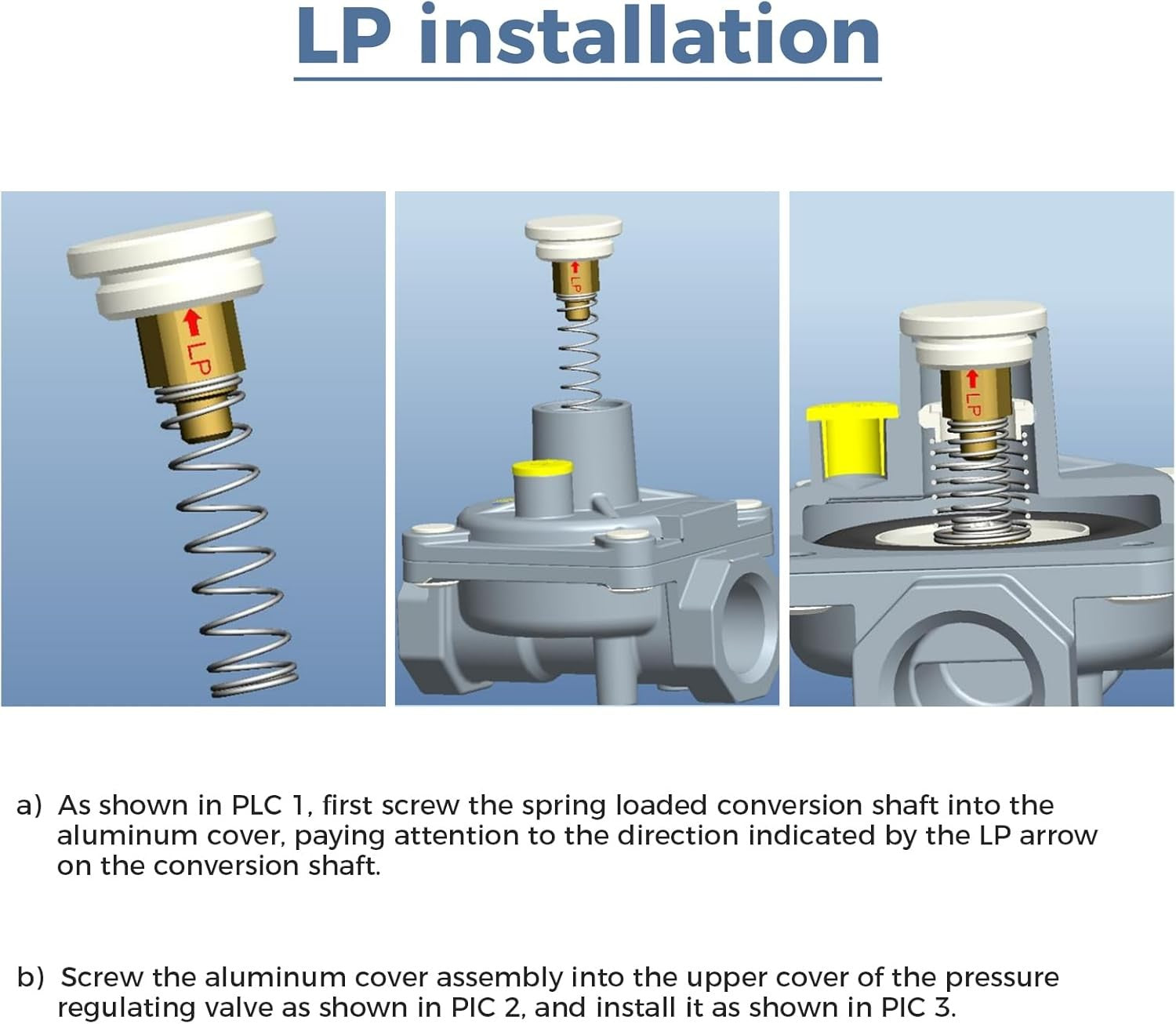 LP installation

LP

LP

LP

a) As shown in PLC 1, first screw the spring loaded conversion shaft into the aluminum cover, paying attention to the direction indicated by the LP arrow on the conversion shaft.

b) Screw the aluminum cover assembly into the upper cover of the pressure regulating valve as shown in PIC 2, and install it as shown in PIC 3.