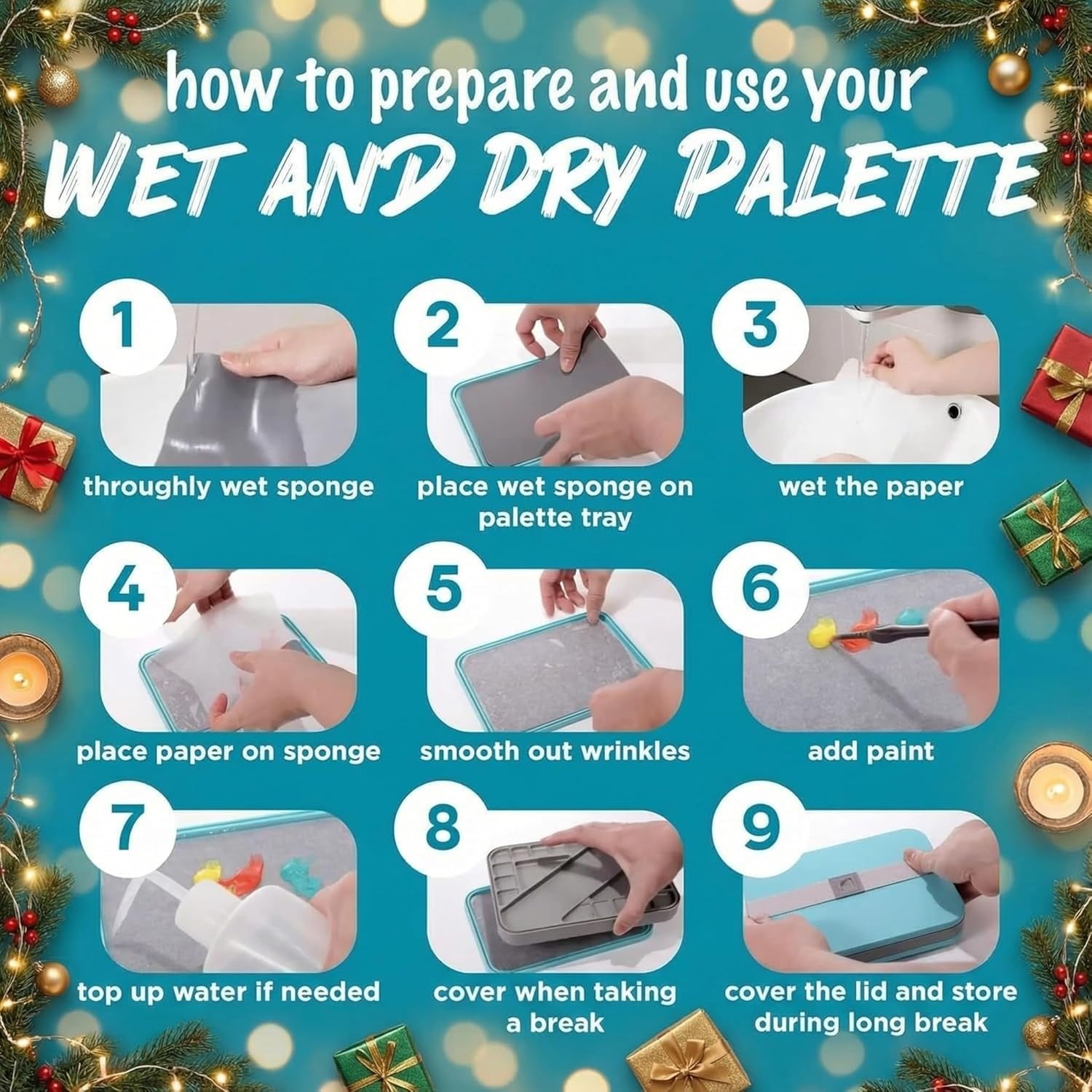 how to prepare and use your
WET AND DRY PALETTE

1
throughly wet sponge

2
place wet sponge on palette tray

3
wet the paper

4
place paper on sponge

5
smooth out wrinkles

6
add paint

7
top up water if needed

8
cover when taking a break

9
cover the lid and store during long break