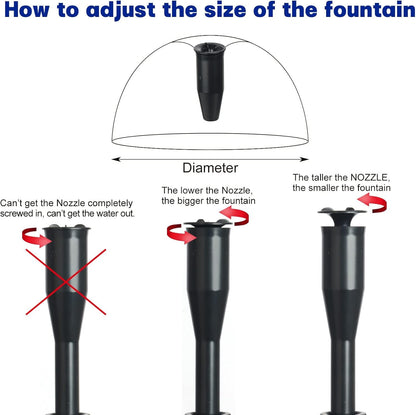 How to adjust the size of the fountain

Diameter

Can't get the Nozzle completely screwed in, can't get the water out.

The lower the Nozzle, the bigger the fountain

The taller the NOZZLE, the smaller the fountain