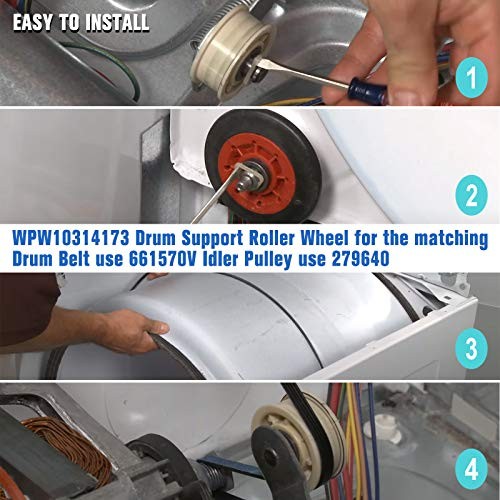 EASY TO INSTALL

1

2

WPW10314173 Drum Support Roller Wheel for the matching Drum Belt use 661570V Idler Pulley use 279640

3

4