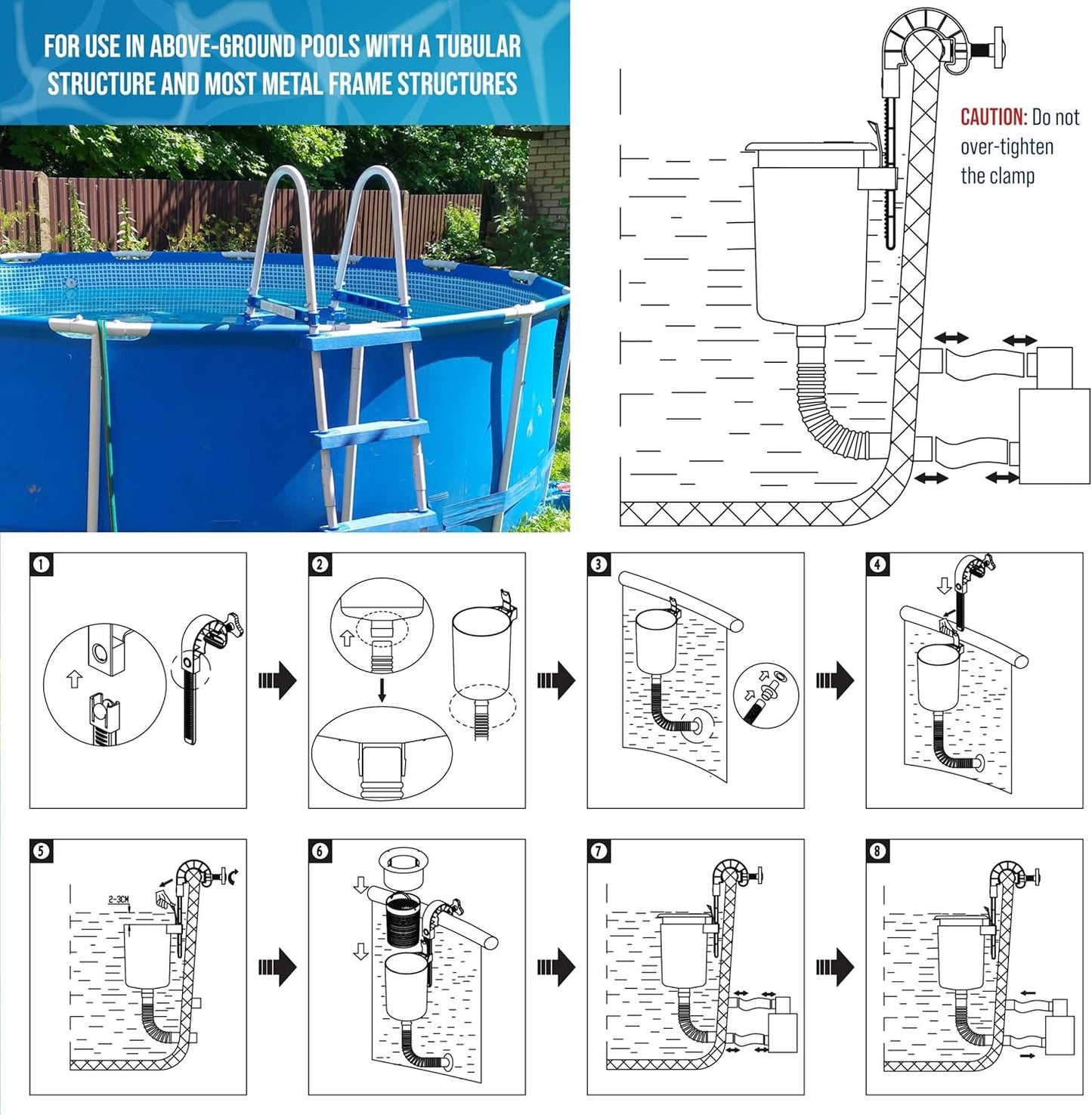 FOR USE IN ABOVE-GROUND POOLS WITH A TUBULAR STRUCTURE AND MOST METAL FRAME STRUCTURES

CAUTION: Do not over-tighten the clamp

1

2

3

4

5

2-3CM

6

7

8