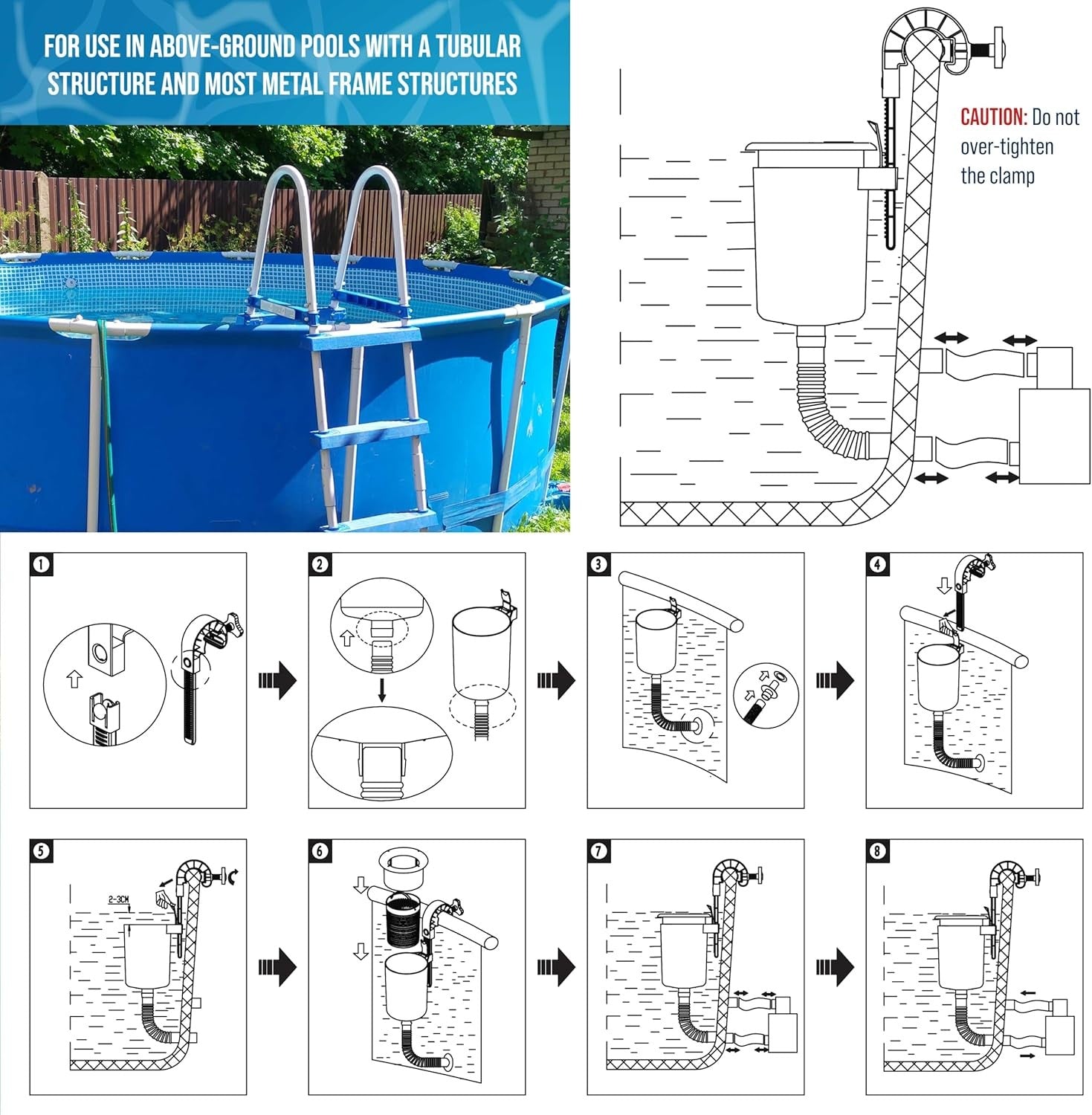 FOR USE IN ABOVE-GROUND POOLS WITH A TUBULAR STRUCTURE AND MOST METAL FRAME STRUCTURES

CAUTION: Do not over-tighten the clamp

1

2

3

4

5

2-3CM

6

7

8