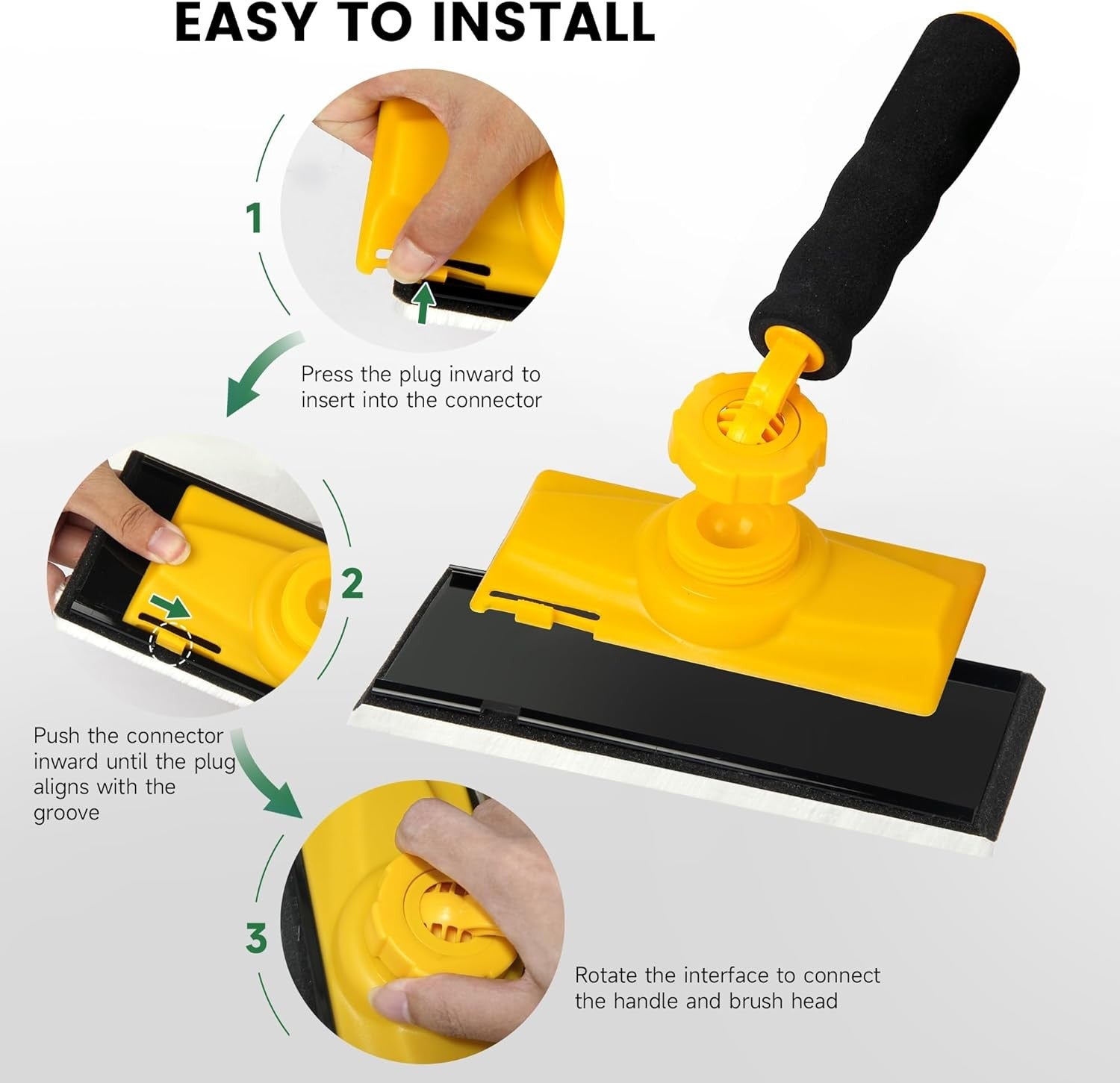 EASY TO INSTALL

1

Press the plug inward to insert into the connector

2

Push the connector inward until the plug aligns with the groove

3

Rotate the interface to connect the handle and brush head