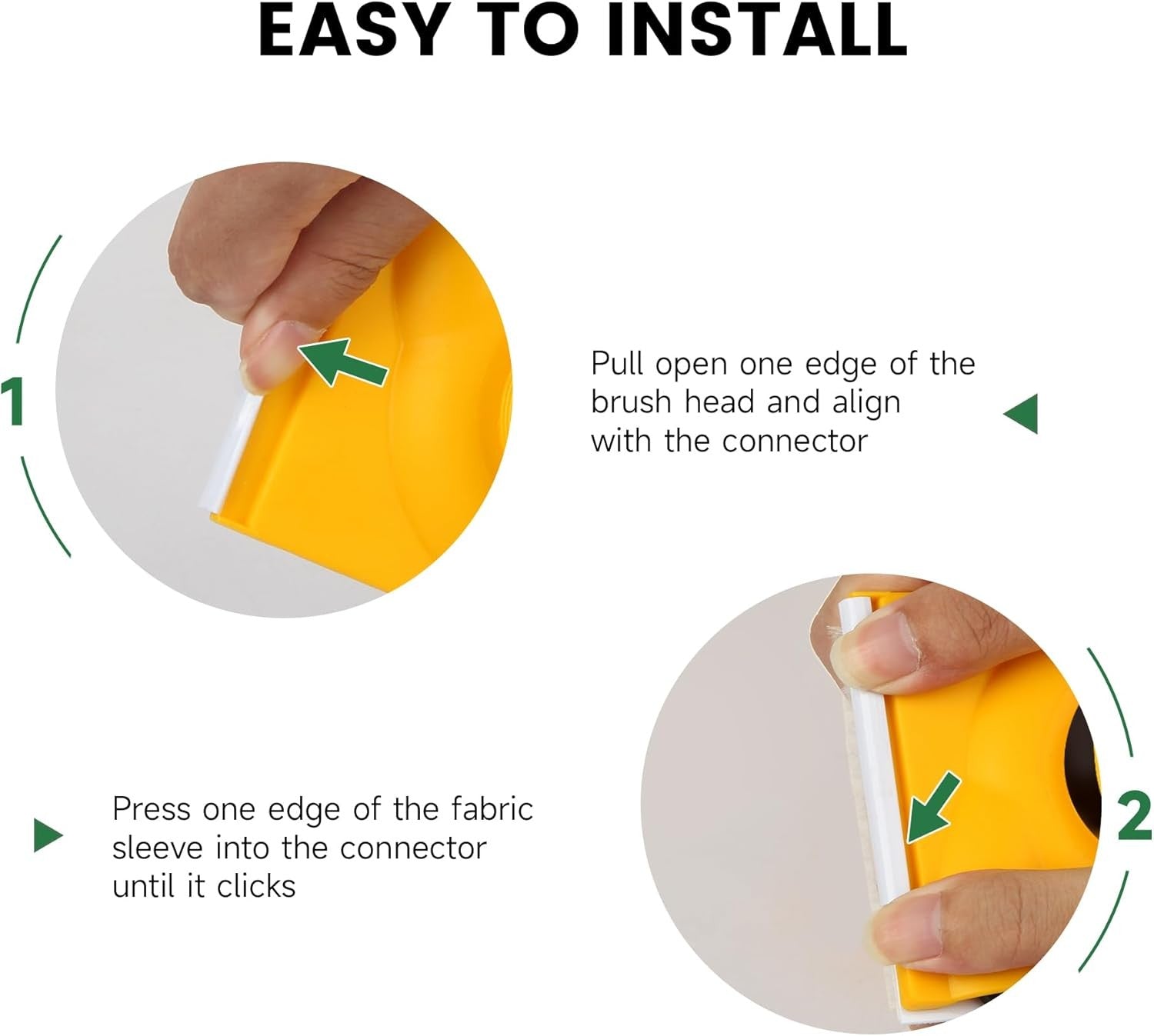 EASY TO INSTALL

1

Pull open one edge of the brush head and align with the connector

Press one edge of the fabric sleeve into the connector until it clicks

2