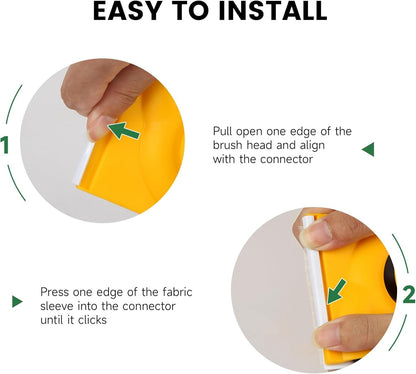 EASY TO INSTALL

1

Pull open one edge of the brush head and align with the connector

Press one edge of the fabric sleeve into the connector until it clicks

2