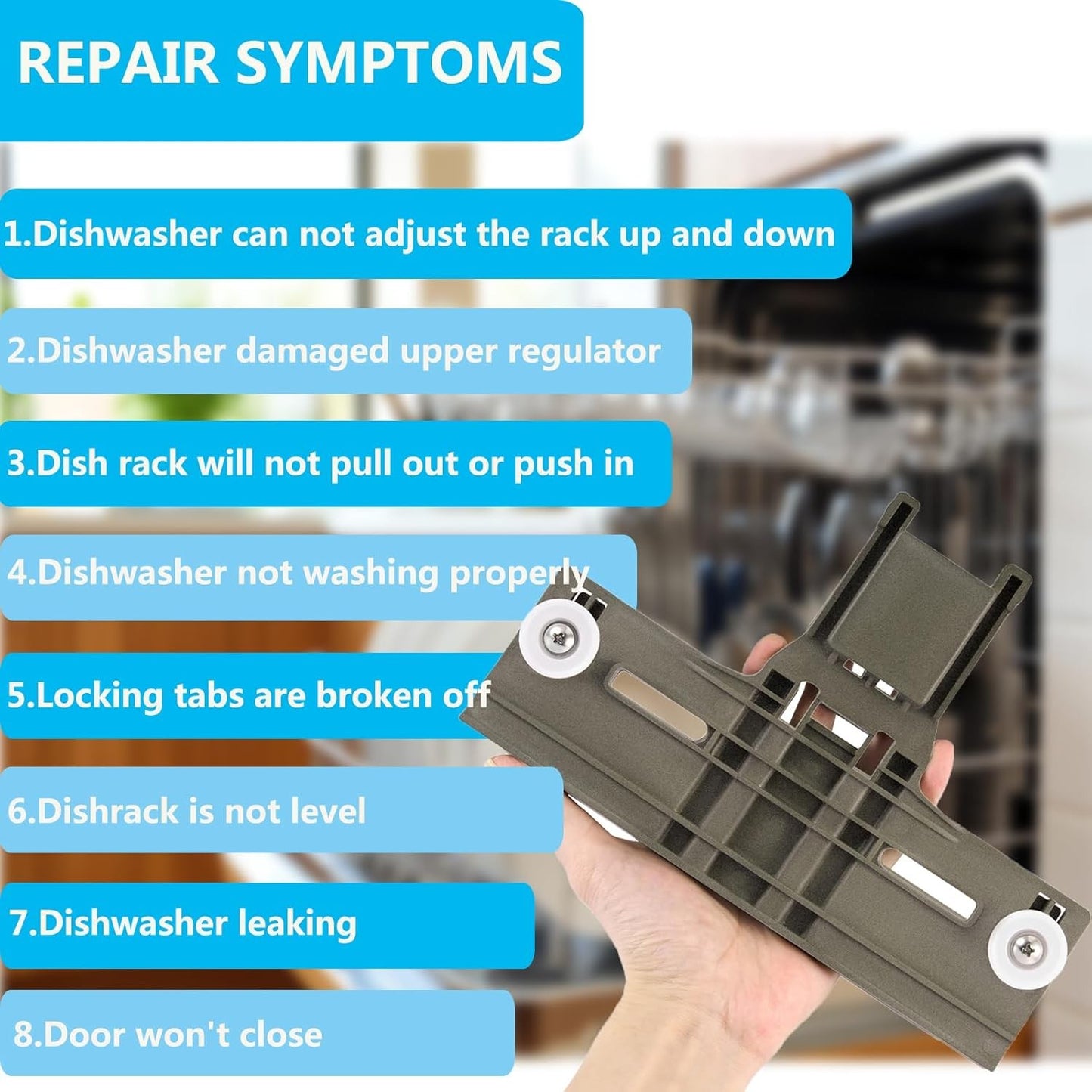 REPAIR SYMPTOMS

1.Dishwasher can not adjust the rack up and down

2.Dishwasher damaged upper regulator

3.Dish rack will not pull out or push in

4.Dishwasher not washing properly

5.Locking tabs are broken off

6.Dishrack is not level

7.Dishwasher leaking

8.Door won't close