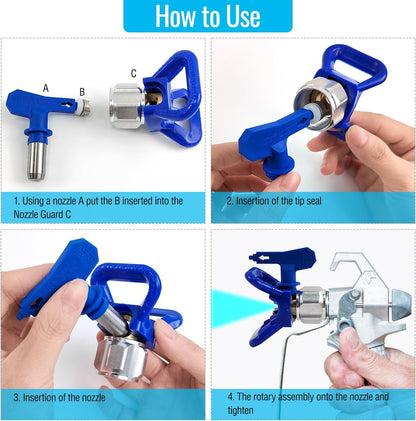 How to Use

A

B

C

1. Using a nozzle A put the B inserted into the Nozzle Guard C

2. Insertion of the tip seal

3. Insertion of the nozzle

4. The rotary assembly onto the nozzle and tighten