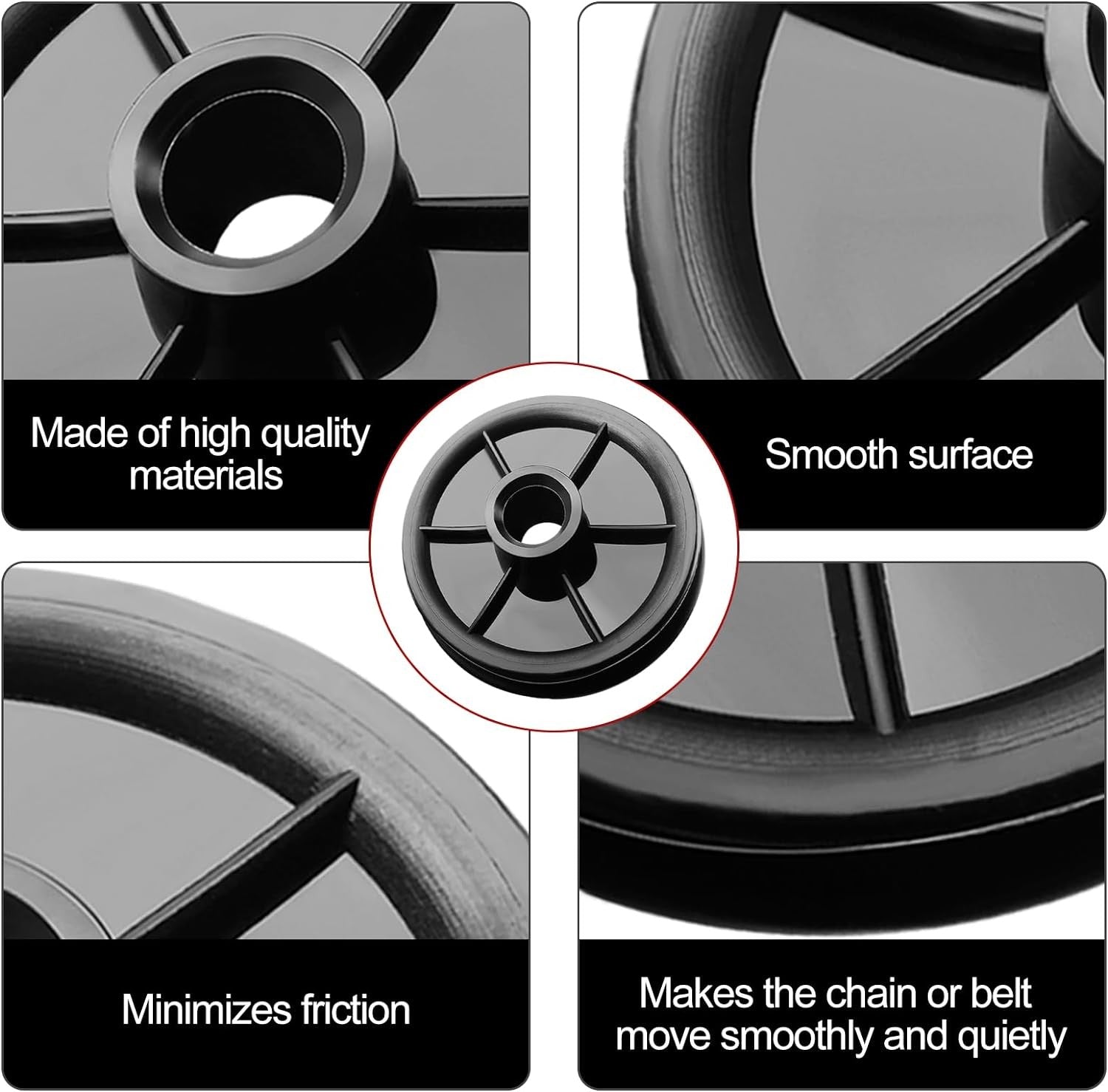 Made of high quality materials

Smooth surface

Minimizes friction

Makes the chain or belt move smoothly and quietly