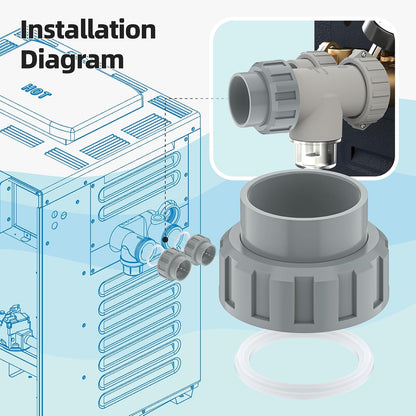 Installation Diagram

HOT