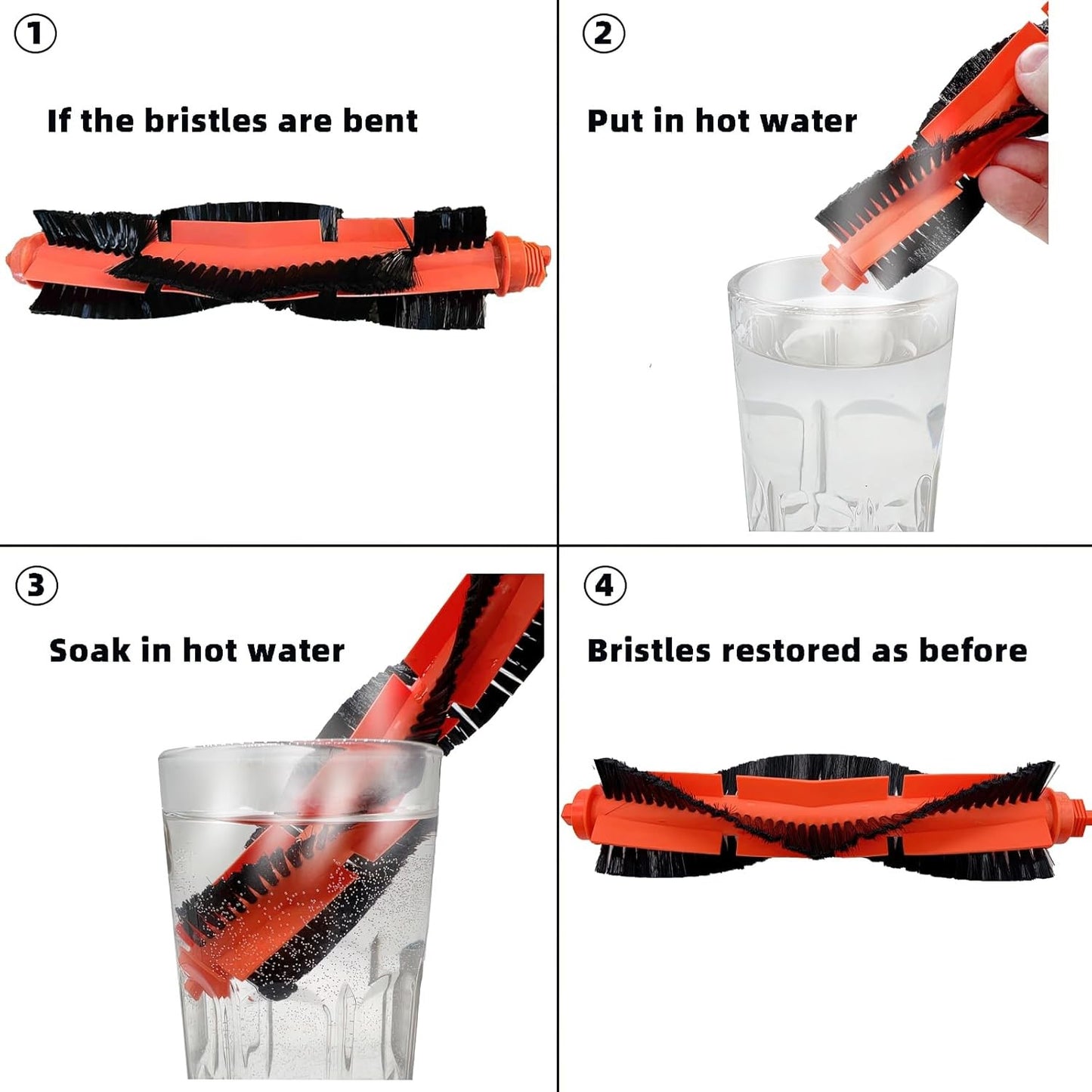 ①

If the bristles are bent

②

Put in hot water

③

Soak in hot water

④

Bristles restored as before