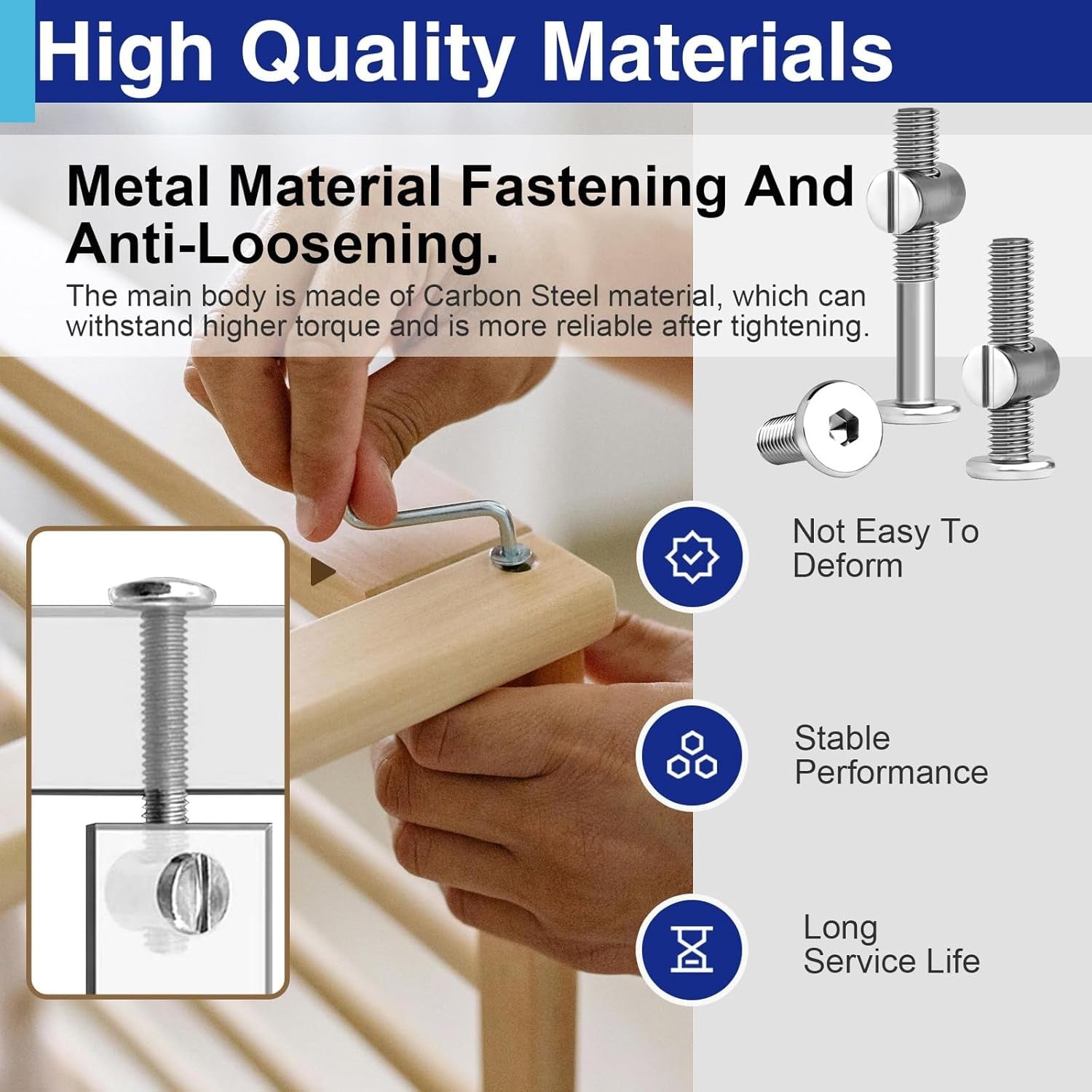 High Quality Materials

Metal Material Fastening And Anti-Loosening.

The main body is made of Carbon Steel material, which can withstand higher torque and is more reliable after tightening.

Not Easy To Deform

Stable Performance

Long Service Life