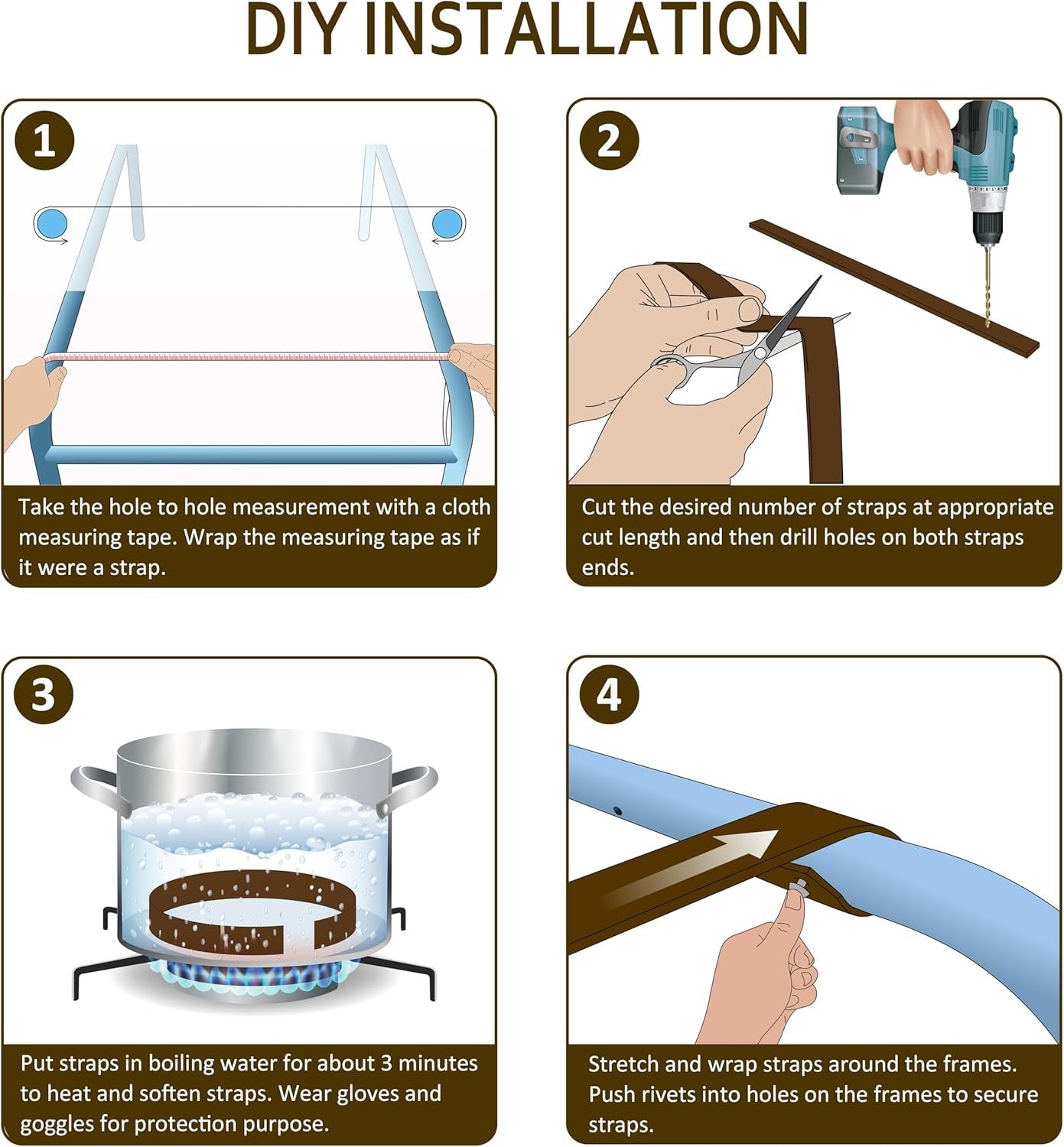 DIY INSTALLATION

1

Take the hole to hole measurement with a cloth measuring tape. Wrap the measuring tape as if it were a strap.

2

Cut the desired number of straps at appropriate cut length and then drill holes on both straps ends.

3

Put straps in boiling water for about 3 minutes to heat and soften straps. Wear gloves and goggles for protection purpose.

4

Stretch and wrap straps around the frames. Push rivets into holes on the frames to secure straps.