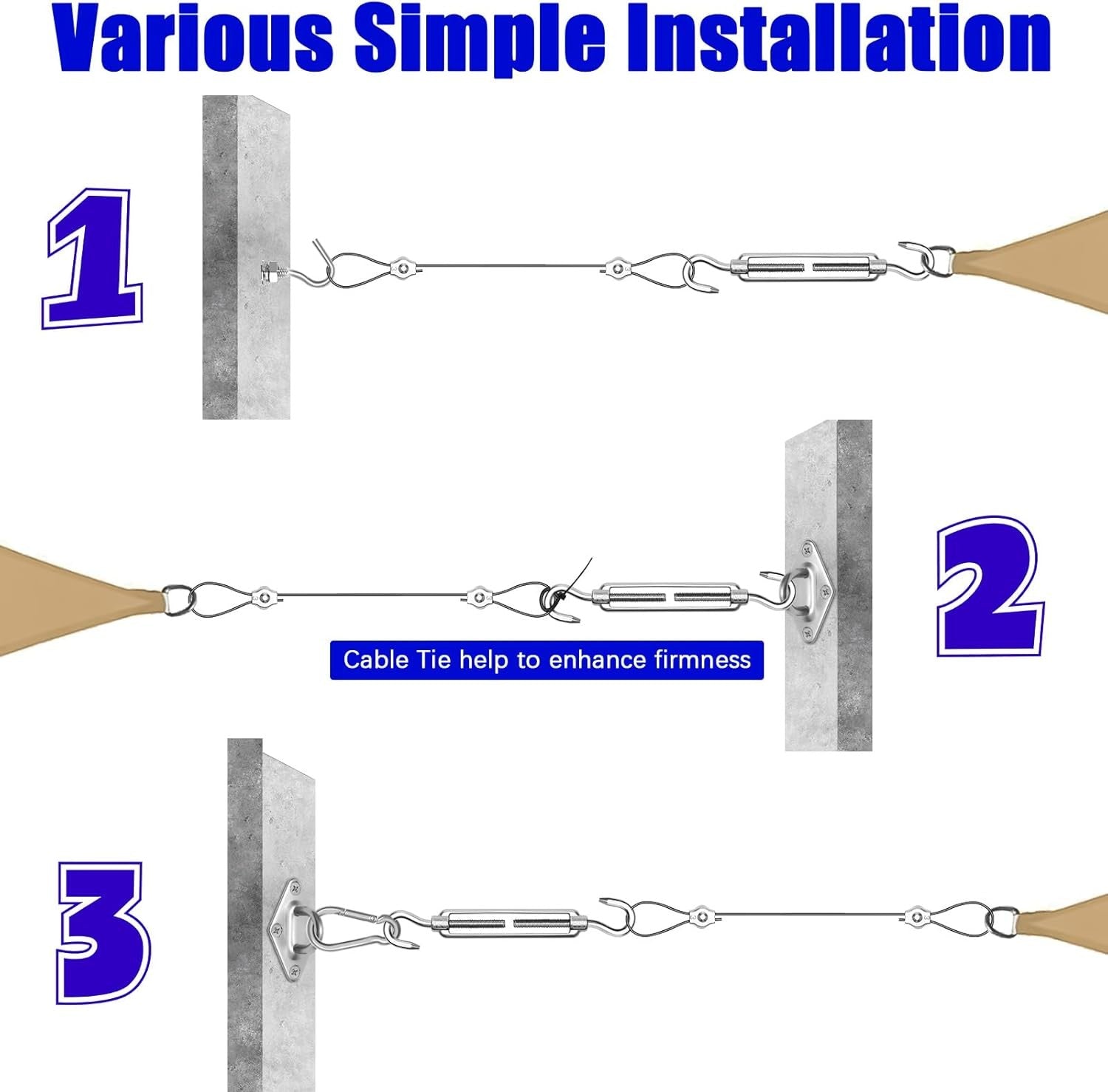 Various Simple Installation

1

2

Cable Tie help to enhance firmness

3